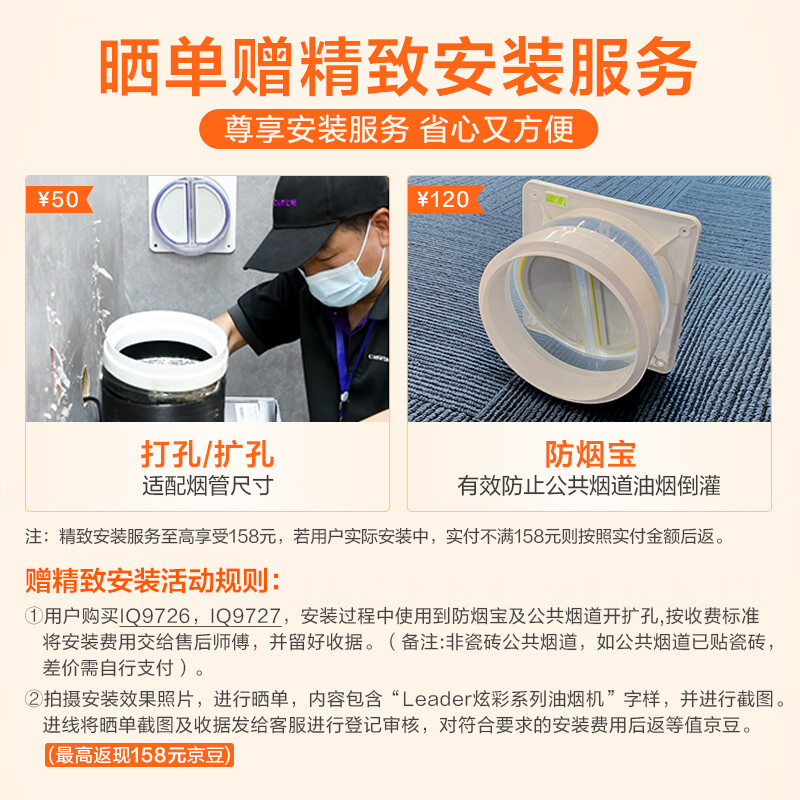 晒单赠精致安装服务

尊享安装服务 省心又方便

¥50

打孔/扩孔
适配烟管尺寸

¥120

防烟宝
有效防止公共烟道油烟倒灌

注：精致安装服务至高享受158元，若用户实际安装中，实付不满158元则按照实付金额后返。

赠精致安装活动规则：

①用户购买IQ9726，IQ9727，安装过程中使用到防烟宝及公共烟道开扩孔,按收费标准将安装费用交给售后师傅，并留好收据。（备注:非瓷砖公共烟道，如公共烟道已贴瓷砖，差价需自行支付）。

②拍摄安装效果照片，进行晒单，内容包含“Leader炫彩系列油烟机”字样，并进行截图。进线将晒单截图及收据发给客服进行登记审核，对符合要求的安装费用后返等值京豆。

（最高返现158元京豆）