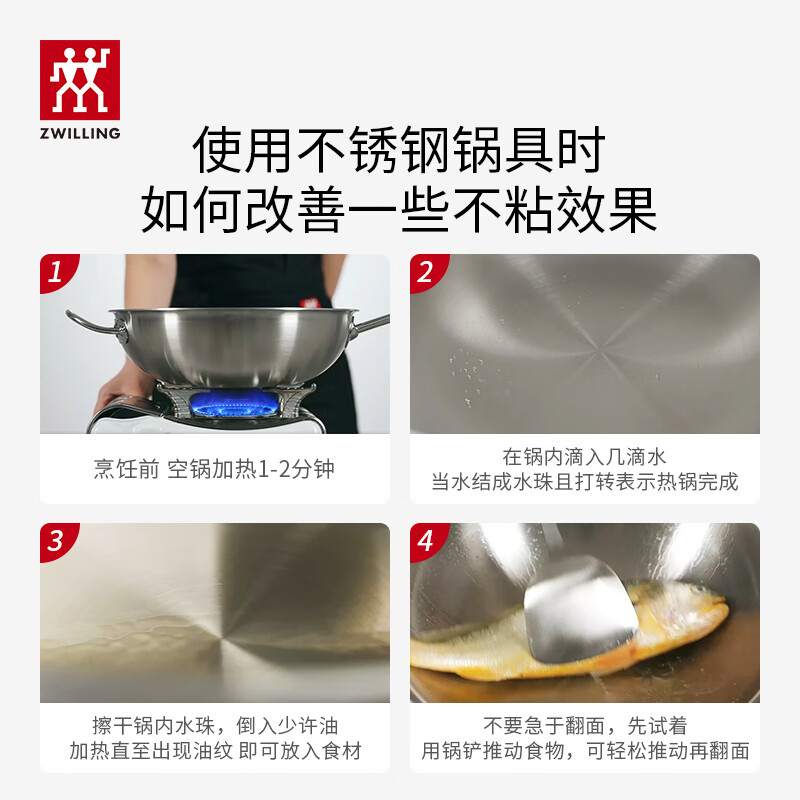 ZWILLING

使用不锈钢锅具时
如何改善一些不粘效果

1

烹饪前 空锅加热1-2分钟

2

在锅内滴入几滴水
当水结成水珠且打转表示热锅完成

3

擦干锅内水珠，倒入少许油
加热直至出现油纹 即可放入食材

4

不要急于翻面，先试着
用锅铲推动食物，可轻松推动再翻面