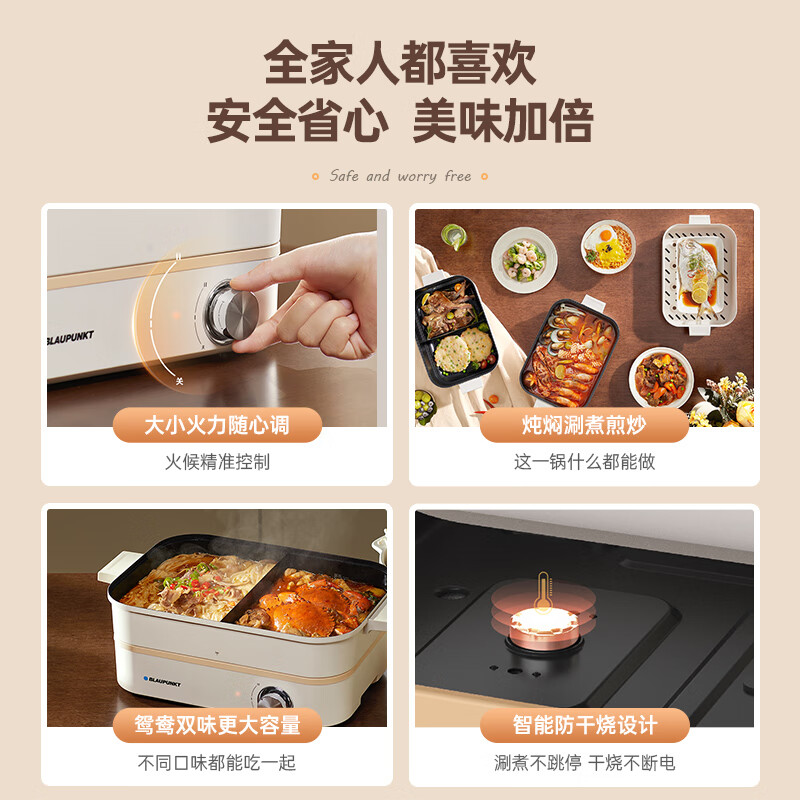 全家人都喜欢
安全省心 美味加倍

Safe and worry free

BLAUPUNKT

关

大小火力随心调
火候精准控制

炖焖涮煮煎炒
这一锅什么都能做

BLAUPUNKT

鸳鸯双味更大容量
不同口味都能吃一起

智能防干烧设计
涮煮不跳停 干烧不断电