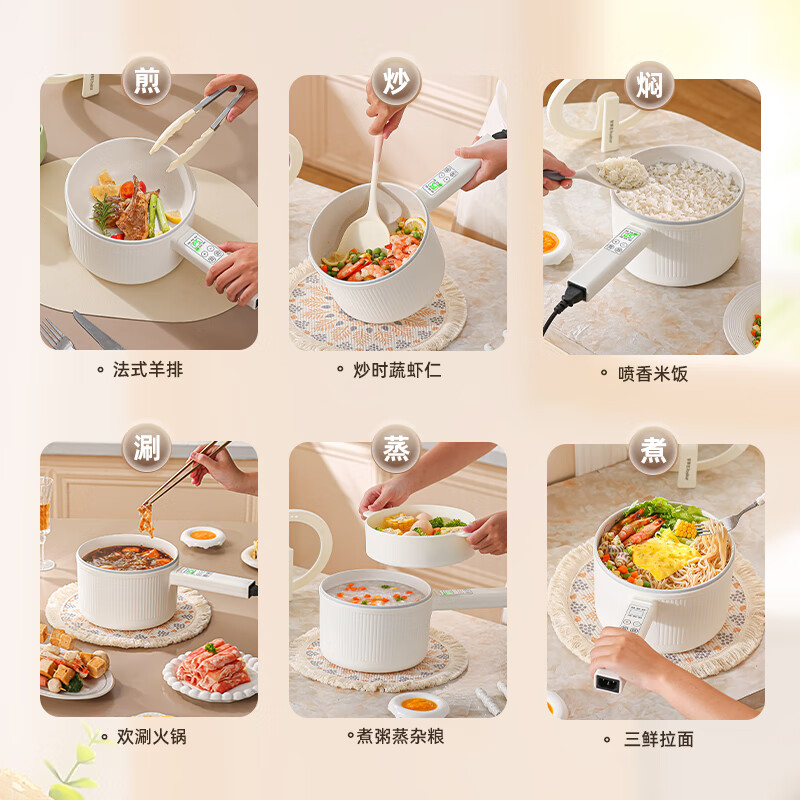 煎

。法式羊排

炒

。炒时蔬虾仁

焖

。喷香米饭

涮

。欢涮火锅

蒸

。煮粥蒸杂粮

煮

。三鲜拉面