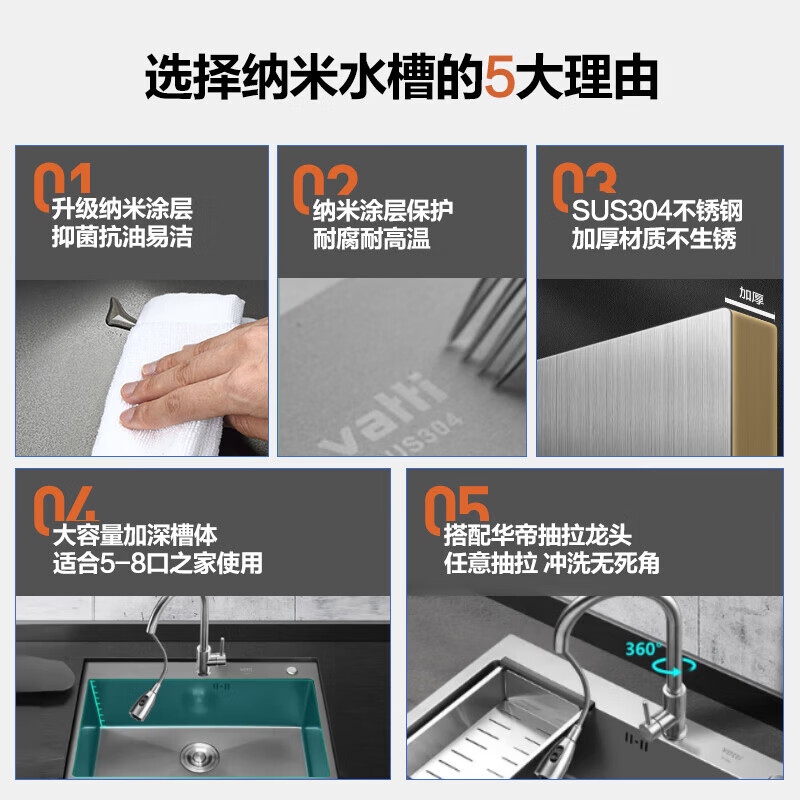 选择纳米水槽的5大理由

01
升级纳米涂层
抑菌抗油易洁

02
纳米涂层保护
耐腐耐高温

vatti
SUS304

03
SUS304不锈钢
加厚材质不生锈

加厚

04
大容量加深槽体
适合5-8口之家使用

05
搭配华帝抽拉龙头
任意抽拉 冲洗无死角

360°