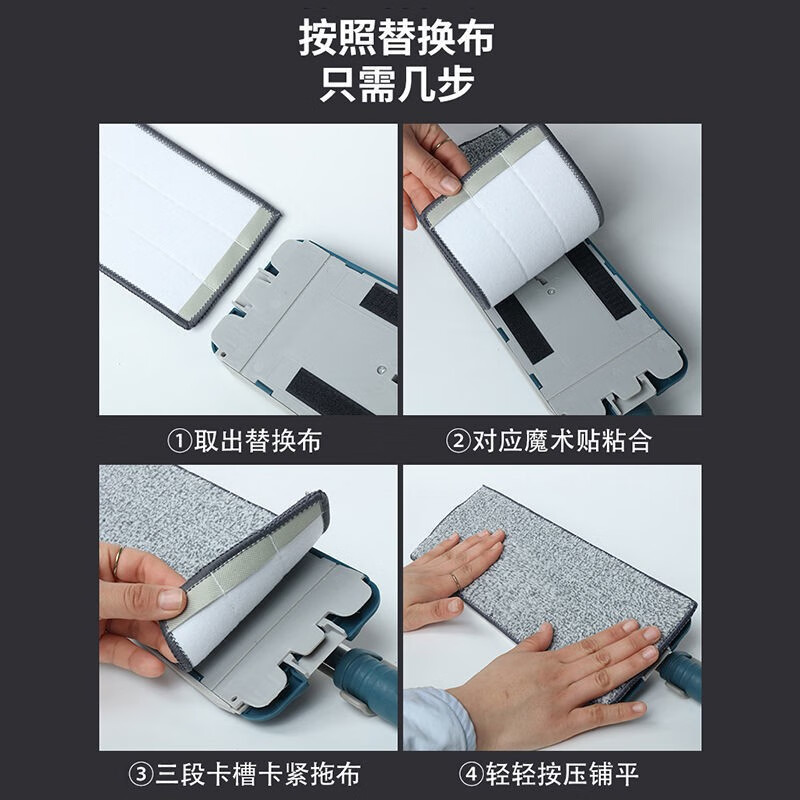 按照替换布
只需几步

①取出替换布

②对应魔术贴粘合

③三段卡槽卡紧拖布

④轻轻按压铺平