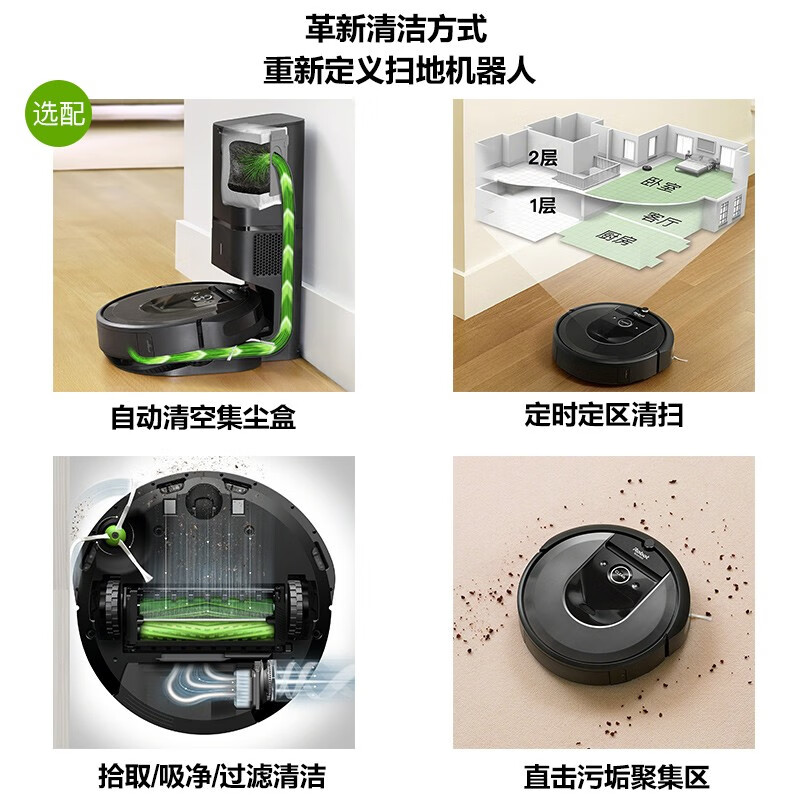 革新清洁方式
重新定义扫地机器人

选配

自动清空集尘盒

2层
1层
卧室
客厅
厨房

定时定区清扫

拾取/吸净/过滤清洁

直击污垢聚集区