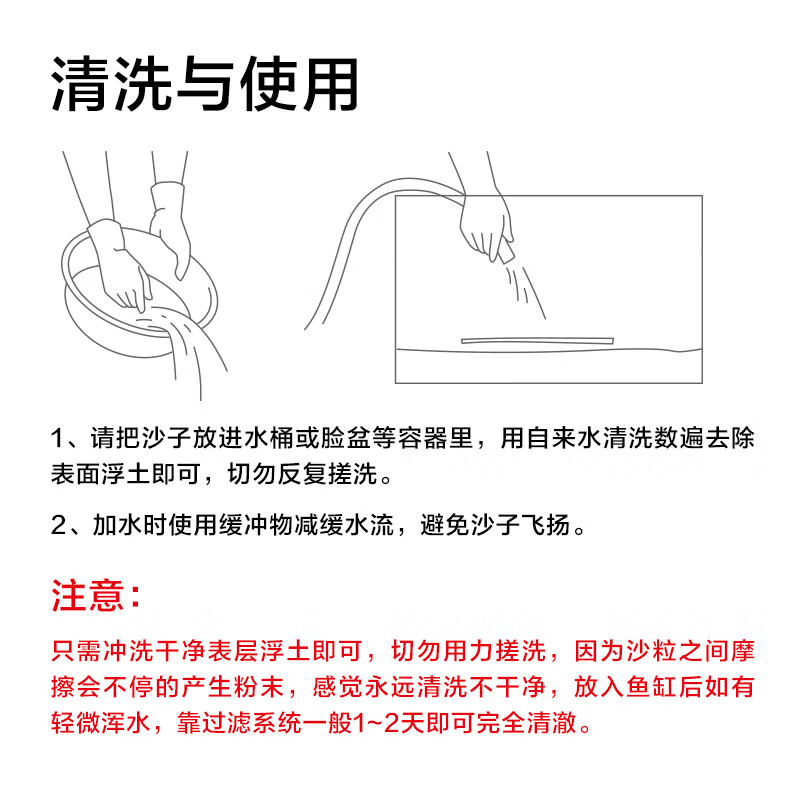 清洗与使用

1、请把沙子放进水桶或脸盆等容器里，用自来水清洗数遍去除表面浮土即可，切勿反复搓洗。

2、加水时使用缓冲物减缓水流，避免沙子飞扬。

注意：

只需冲洗干净表层浮土即可，切勿用力搓洗，因为沙粒之间摩擦会不停的产生粉末，感觉永远清洗不干净，放入鱼缸后如有轻微浑水，靠过滤系统一般1~2天即可完全清澈。