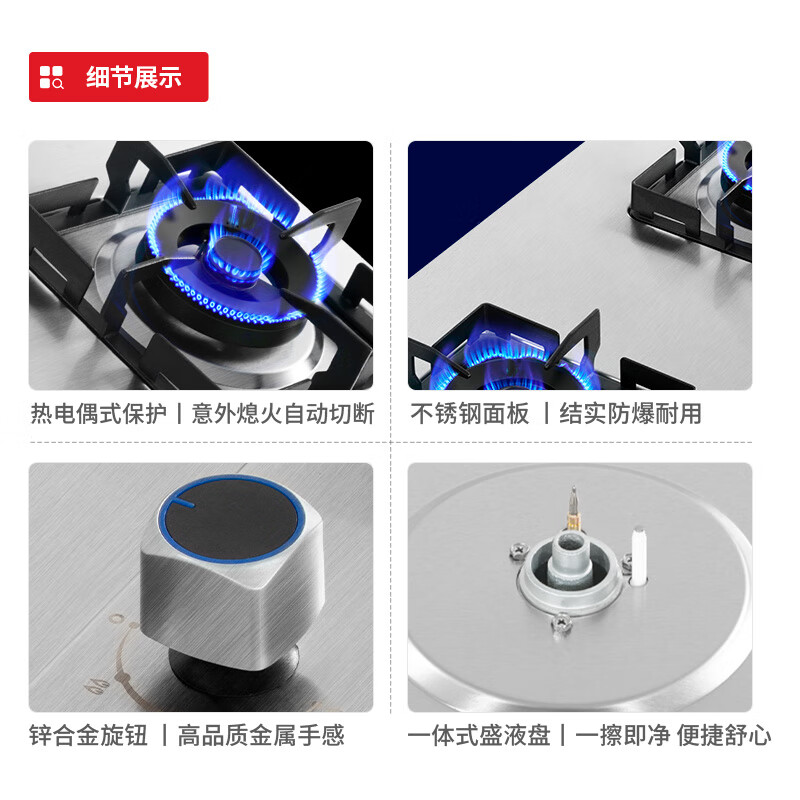 细节展示

热电偶式保护 | 意外熄火自动切断

不锈钢面板 | 结实防爆耐用

锌合金旋钮 | 高品质金属手感

一体式盛液盘 | 一擦即净 便捷舒心