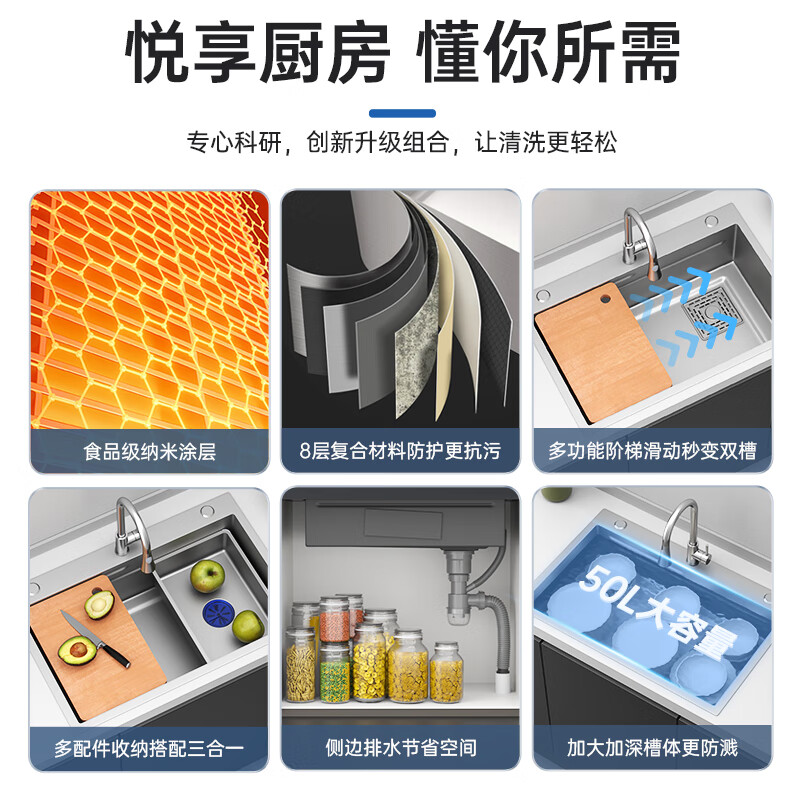 悦享厨房 懂你所需

专心科研，创新升级组合，让清洗更轻松

食品级纳米涂层

8层复合材料防护更抗污

多功能阶梯滑动秒变双槽

多配件收纳搭配三合一

侧边排水节省空间

50L大容量

加大加深槽体更防溅