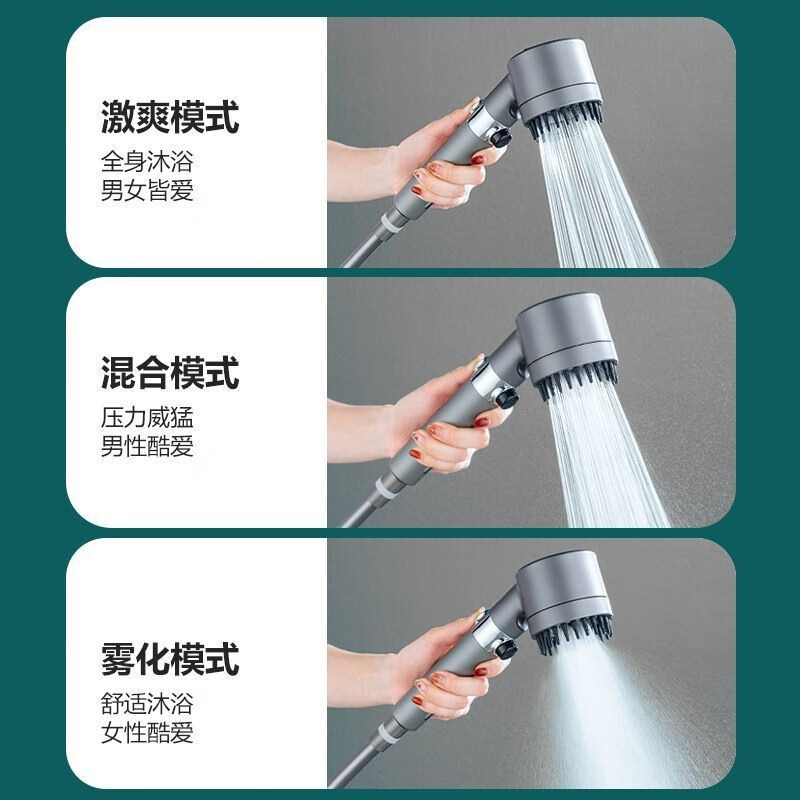 激爽模式

全身沐浴
男女皆爱

混合模式

压力威猛
男性酷爱

雾化模式

舒适沐浴
女性酷爱