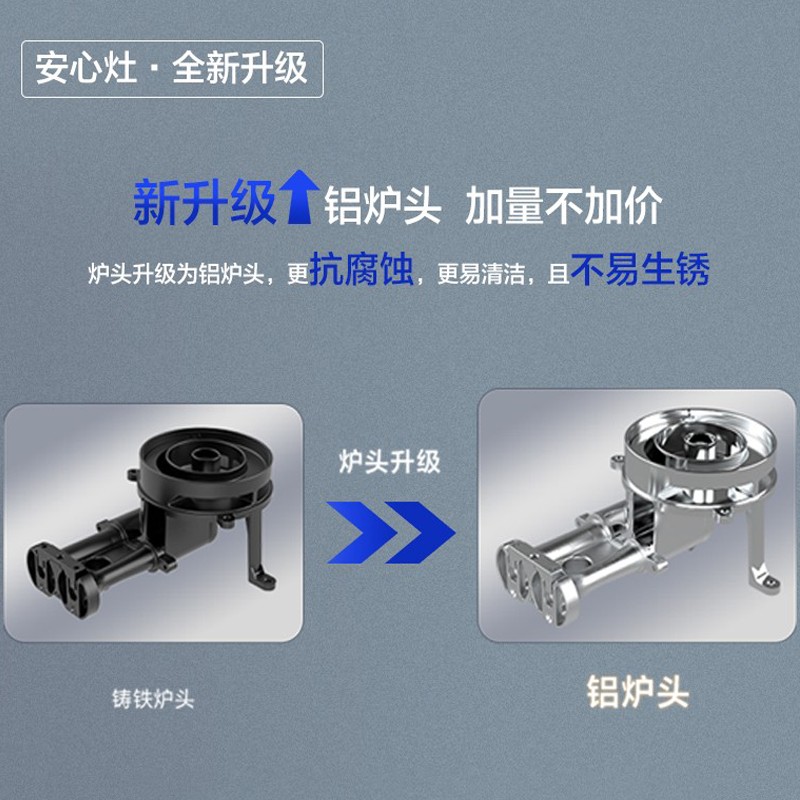 安心灶 · 全新升级

新升级 铝炉头 加量不加价

炉头升级为铝炉头，更抗腐蚀，更易清洁，且不易生锈

炉头升级

铸铁炉头

铝炉头