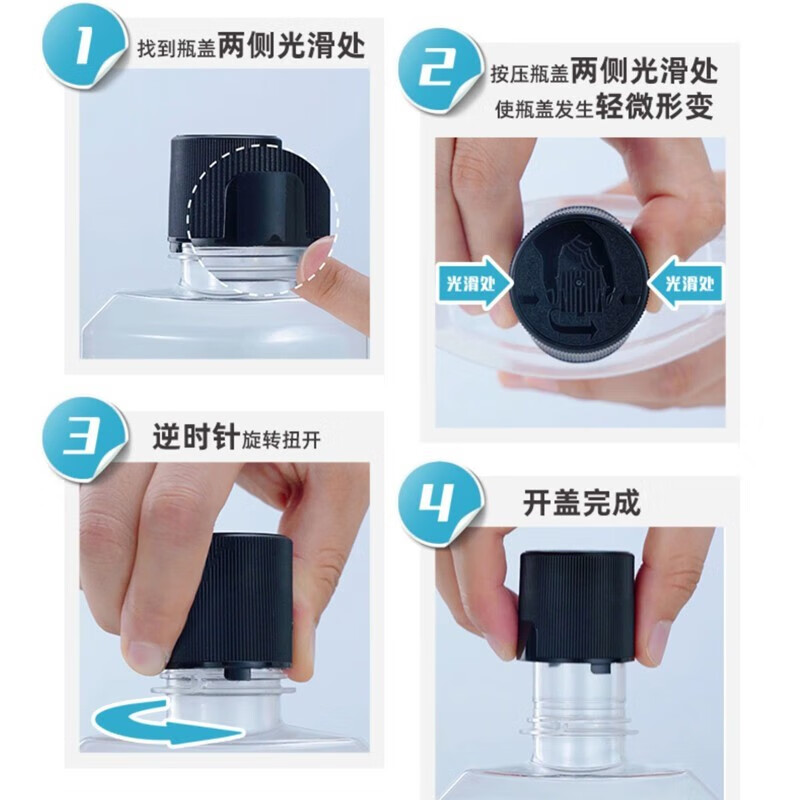 1 找到瓶盖两侧光滑处

2 按压瓶盖两侧光滑处
使瓶盖发生轻微形变

光滑处

光滑处

3 逆时针旋转扭开

4 开盖完成