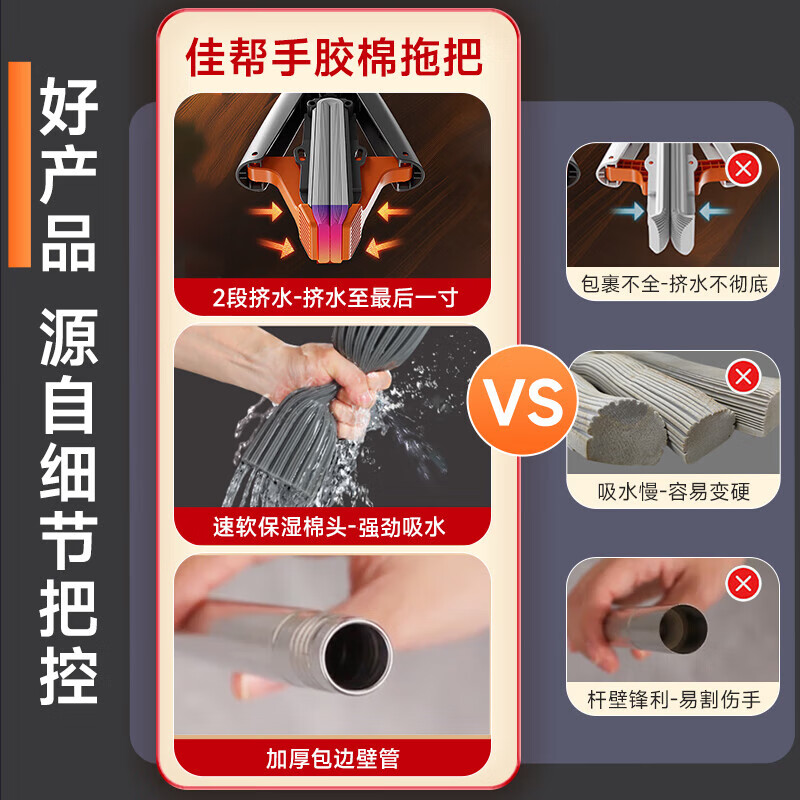 好产品

源自细节把控

佳帮手胶棉拖把

2段挤水-挤水至最后一寸

速软保湿棉头-强劲吸水

加厚包边壁管

VS

包裹不全-挤水不彻底

吸水慢-容易变硬

杆壁锋利-易割伤手