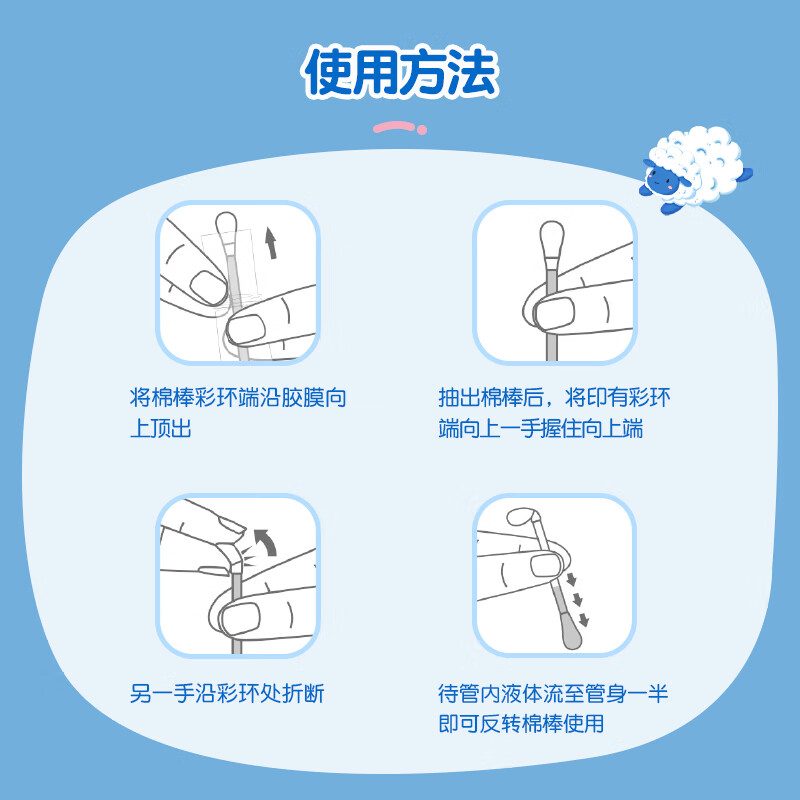 使用方法

将棉棒彩环端沿胶膜向上顶出

抽出棉棒后，将印有彩环端向上一手握住向上端

另一手沿彩环处折断

待管内液体流至管身一半即可反转棉棒使用