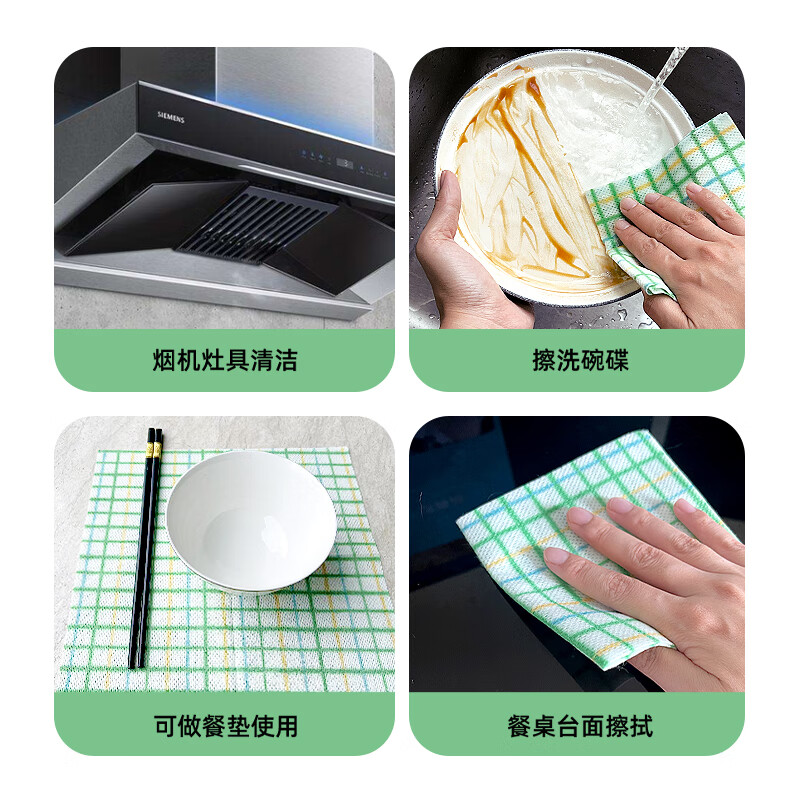 SIEMENS

烟机灶具清洁

擦洗碗碟

可做餐垫使用

餐桌台面擦拭