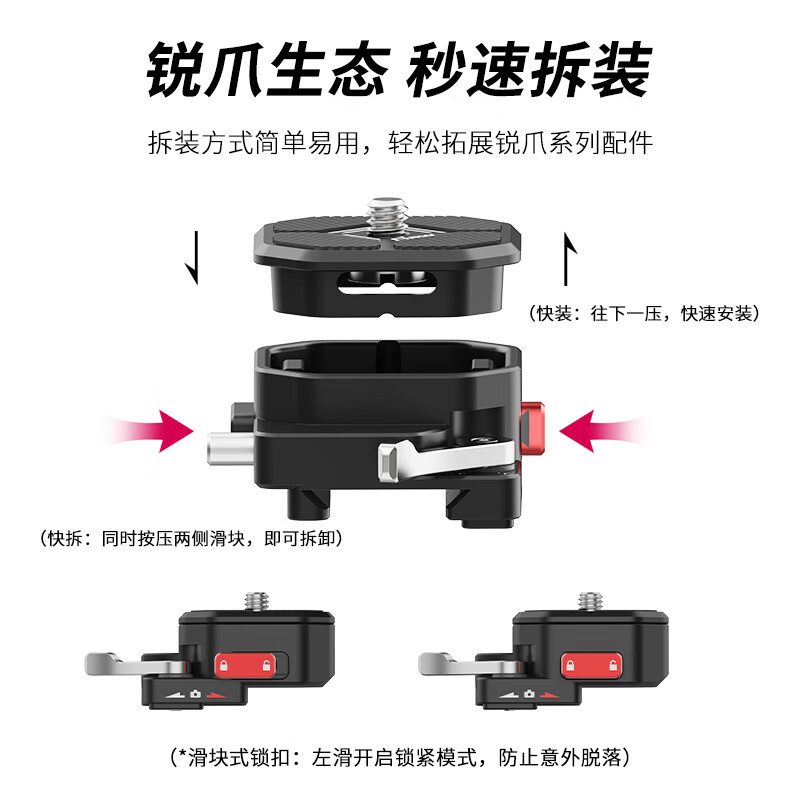 锐爪生态 秒速拆装

拆装方式简单易用，轻松拓展锐爪系列配件

（快装：往下一压，快速安装）

（快拆：同时按压两侧滑块，即可拆卸）

（*滑块式锁扣：左滑开启锁紧模式，防止意外脱落）