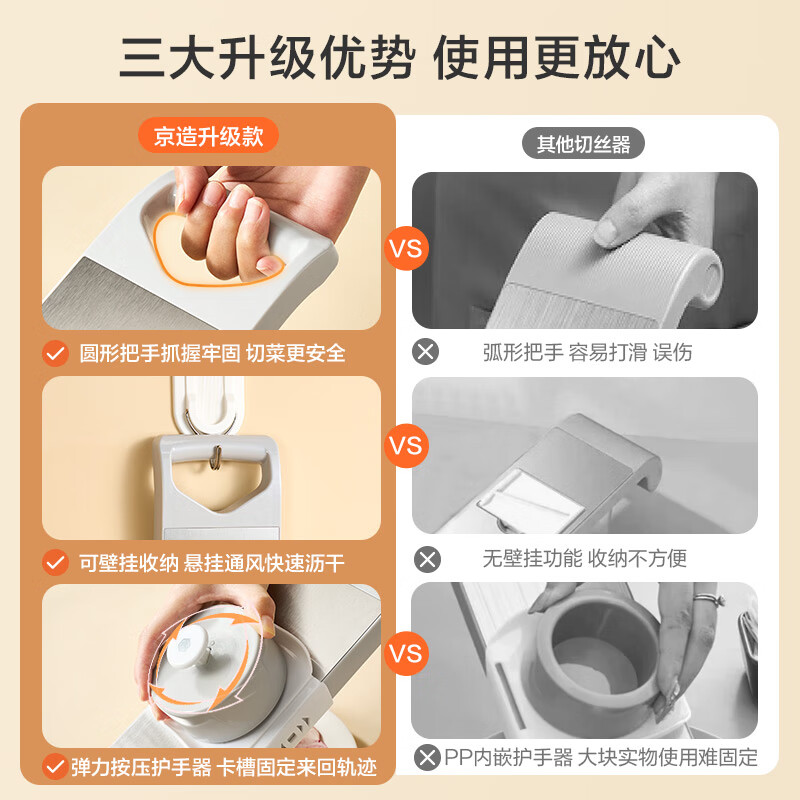 三大升级优势 使用更放心

京造升级款

圆形把手抓握牢固 切菜更安全

可壁挂收纳 悬挂通风快速沥干

弹力按压护手器 卡槽固定来回轨迹

VS

VS

VS

其他切丝器

弧形把手 容易打滑 误伤

无壁挂功能 收纳不方便

PP内嵌护手器 大块实物使用难固定