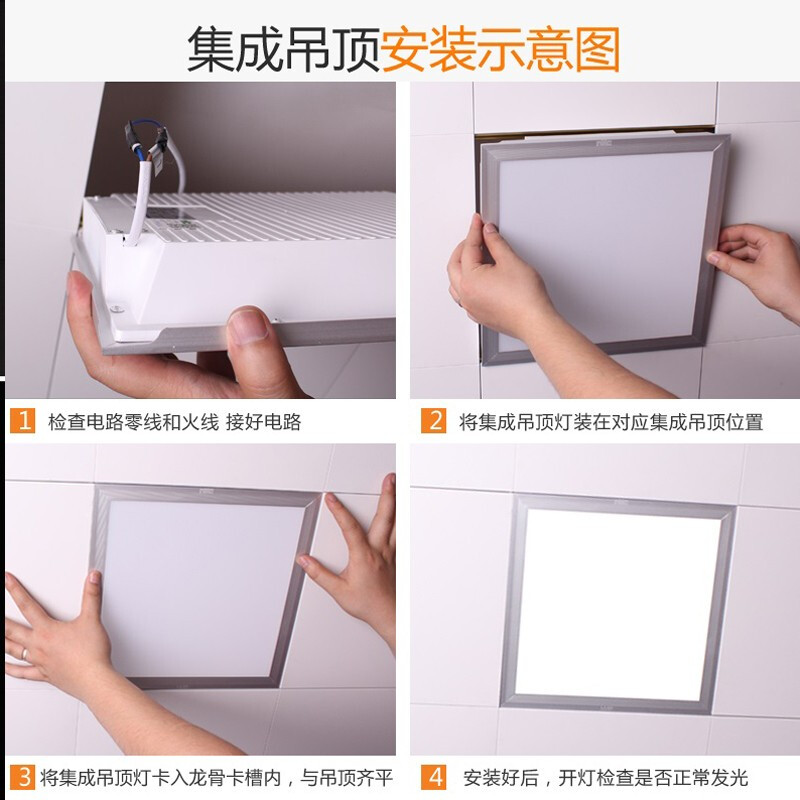 集成吊顶安装示意图

1 检查电路零线和火线 接好电路

2 将集成吊顶灯装在对应集成吊顶位置

3 将集成吊顶灯卡入龙骨卡槽内，与吊顶齐平

4 安装好后，开灯检查是否正常发光