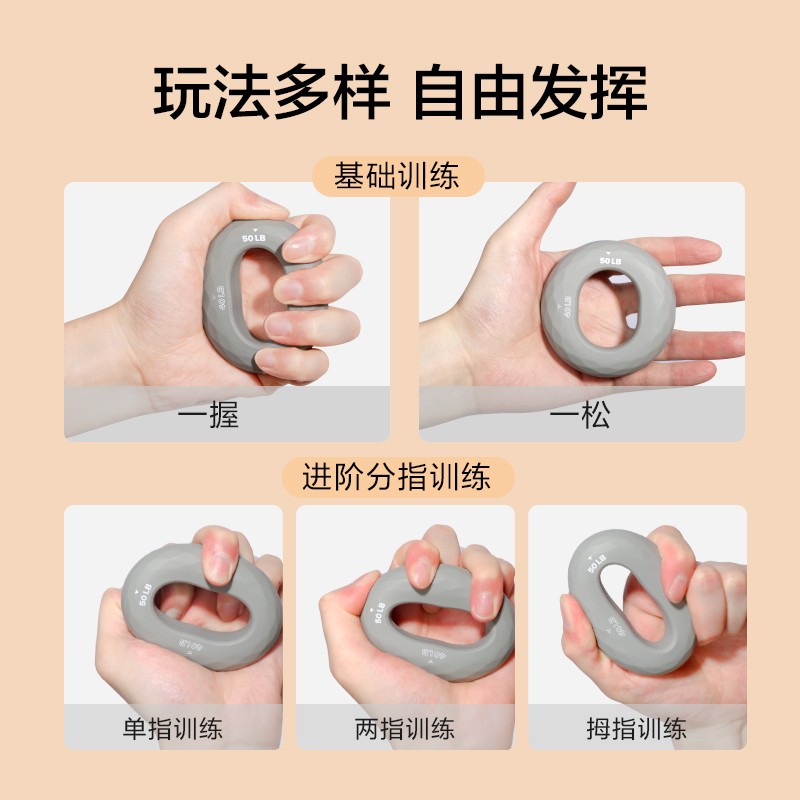 玩法多样 自由发挥

基础训练

50 LB
40 LB
一握

50 LB
40 LB
一松

进阶分指训练

50 LB
40 LB
单指训练

50 LB
40 LB
两指训练

50 LB
40 LB
拇指训练