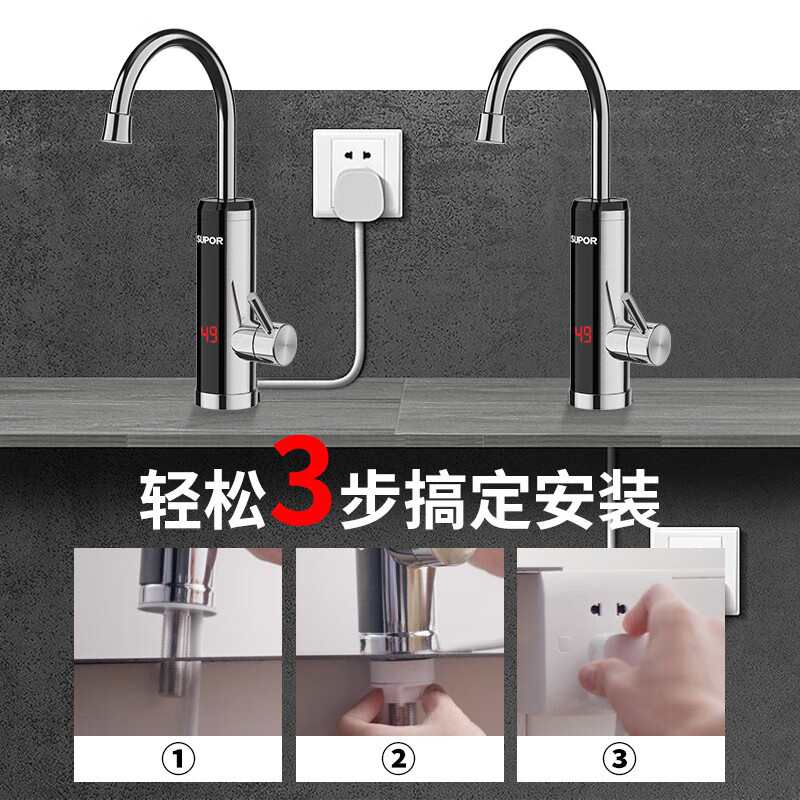 SUPOR
49
SUPOR
49
轻松3步搞定安装
①
②
③