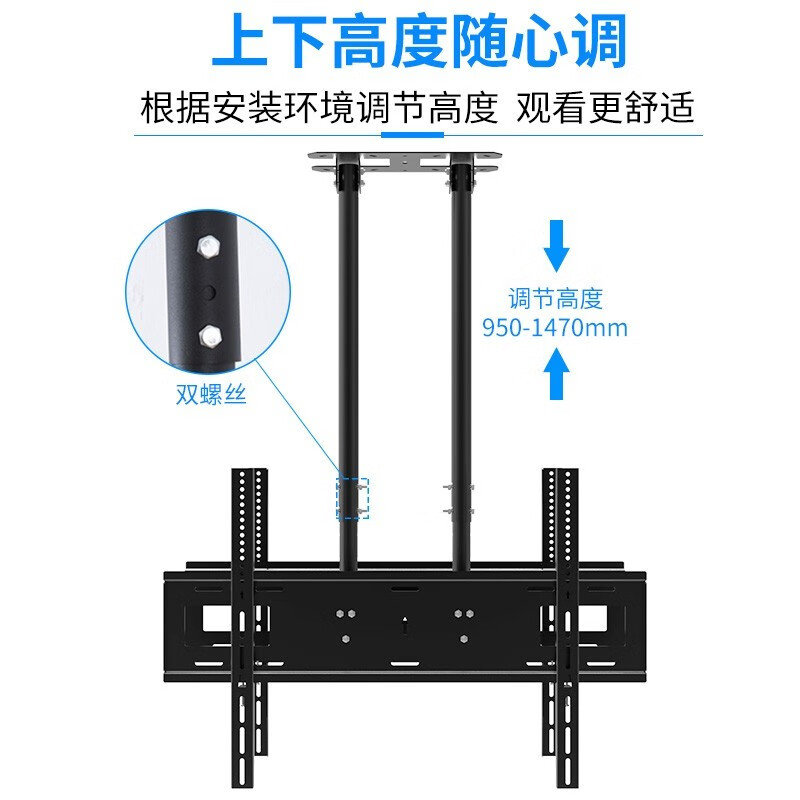 上下高度随心调

根据安装环境调节高度 观看更舒适

双螺丝

调节高度
950-1470mm