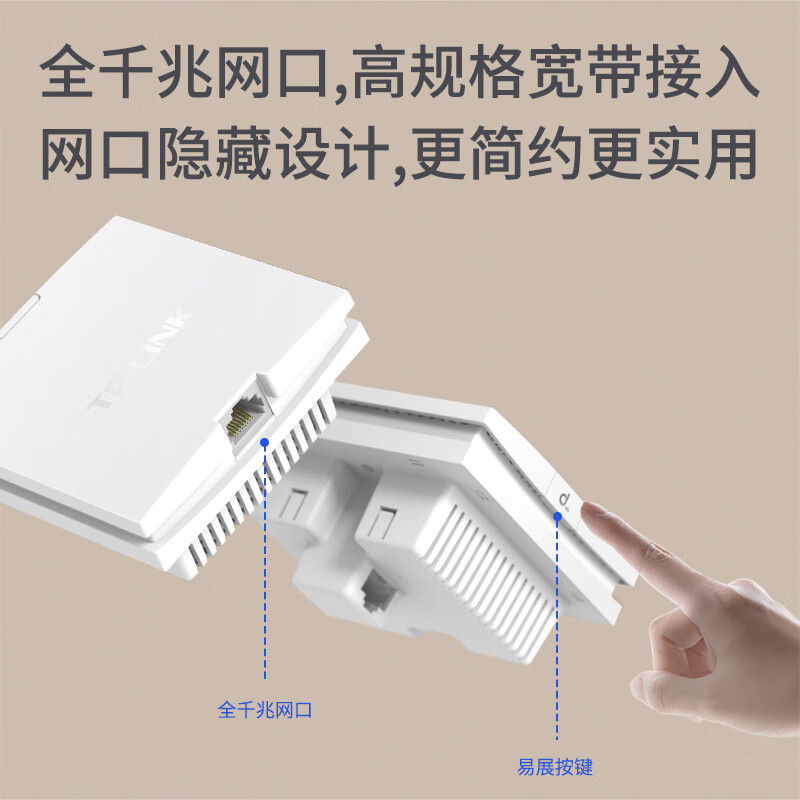 全千兆网口,高规格宽带接入
网口隐藏设计,更简约更实用

TP-LINK

全千兆网口

易展按键