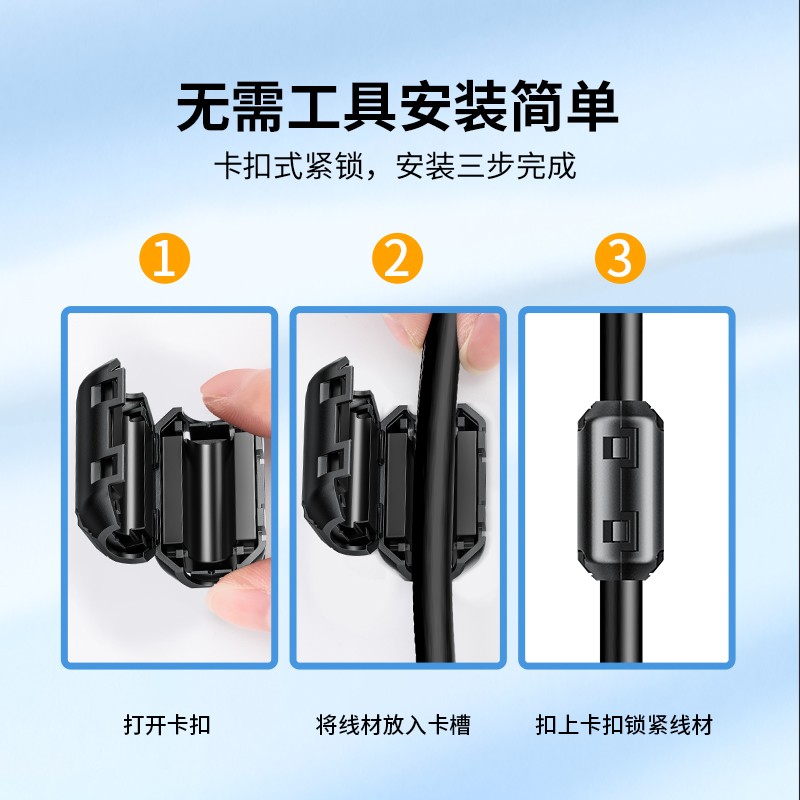 无需工具安装简单

卡扣式紧锁，安装三步完成

1

2

3

打开卡扣

将线材放入卡槽

扣上卡扣锁紧线材