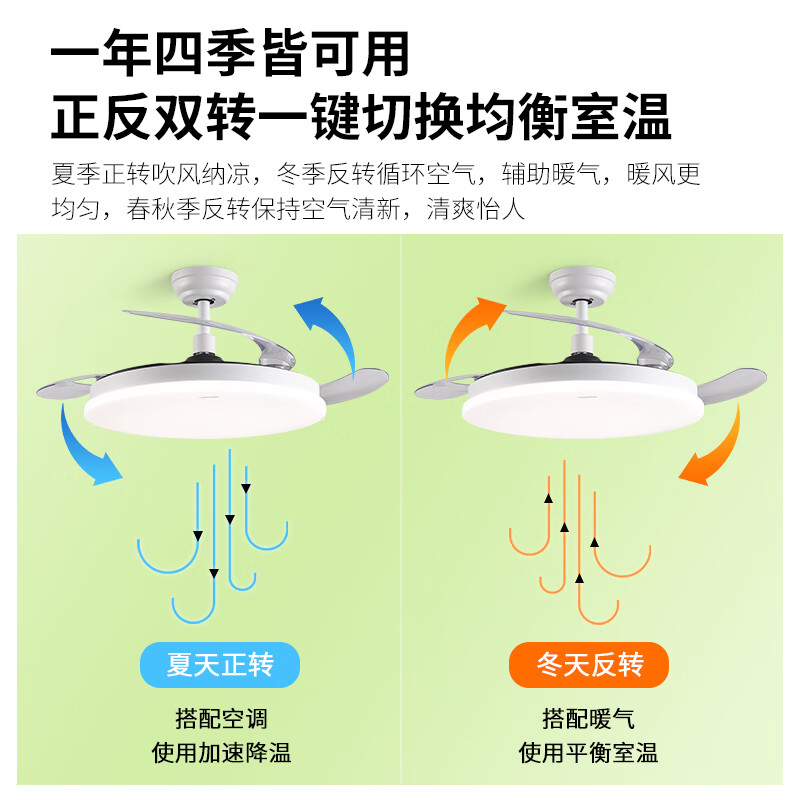 一年四季皆可用
正反双转一键切换均衡室温

夏季正转吹风纳凉，冬季反转循环空气，辅助暖气，暖风更均匀，春秋季反转保持空气清新，清爽怡人

夏天正转

搭配空调
使用加速降温

冬天反转

搭配暖气
使用平衡室温