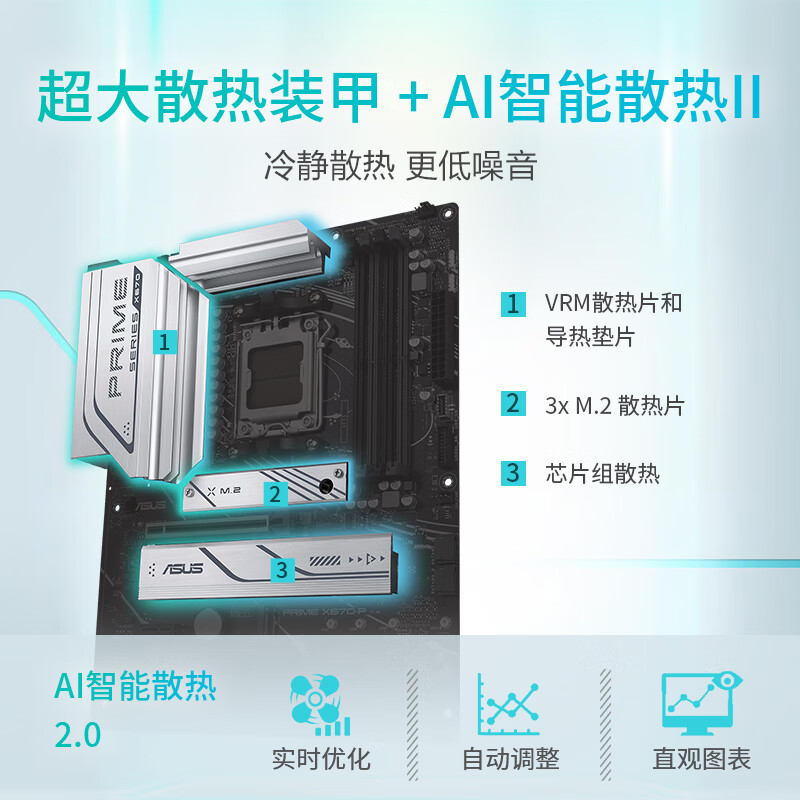 超大散热装甲 + AI智能散热II

冷静散热 更低噪音

PRIME SERIES X670

1

M.2

2

ASUS

3

PRIME X670-P

1 VRM散热片和导热垫片

2 3x M.2 散热片

3 芯片组散热

AI智能散热 2.0

实时优化

自动调整

直观图表