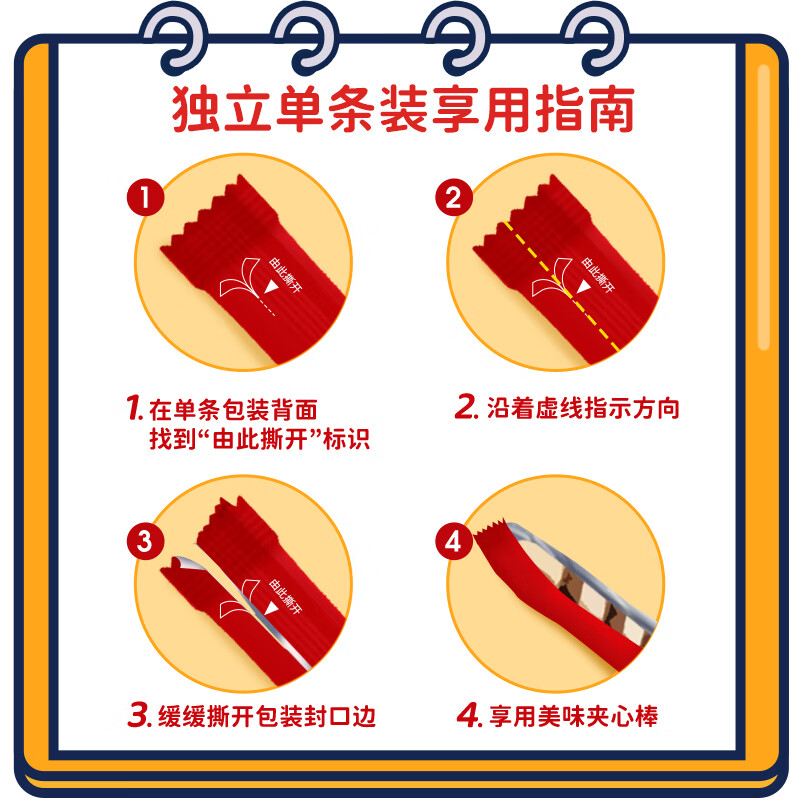 独立单条装享用指南

1
由此撕开

2
由此撕开

1. 在单条包装背面找到“由此撕开”标识

2. 沿着虚线指示方向

3
由此撕开

4

3. 缓缓撕开包装封口边

4. 享用美味夹心棒