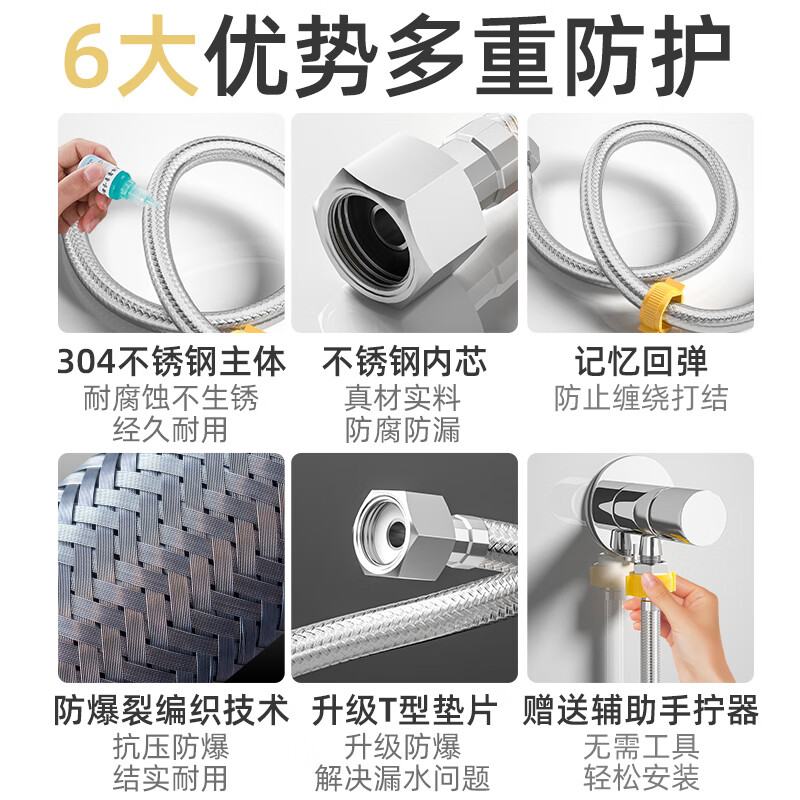 6大优势多重防护

304不锈钢主体
耐腐蚀不生锈
经久耐用

不锈钢内芯
真材实料
防腐防漏

记忆回弹
防止缠绕打结

防爆裂编织技术
抗压防爆
结实耐用

升级T型垫片
升级防爆
解决漏水问题

赠送辅助手拧器
无需工具
轻松安装