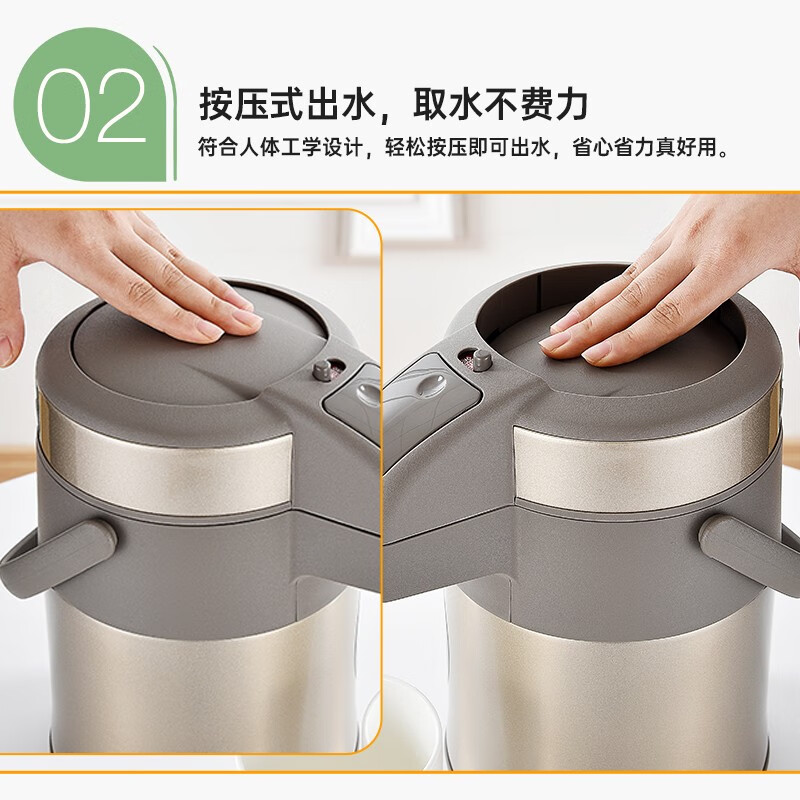 02

按压式出水，取水不费力

符合人体工学设计，轻松按压即可出水，省心省力真好用。