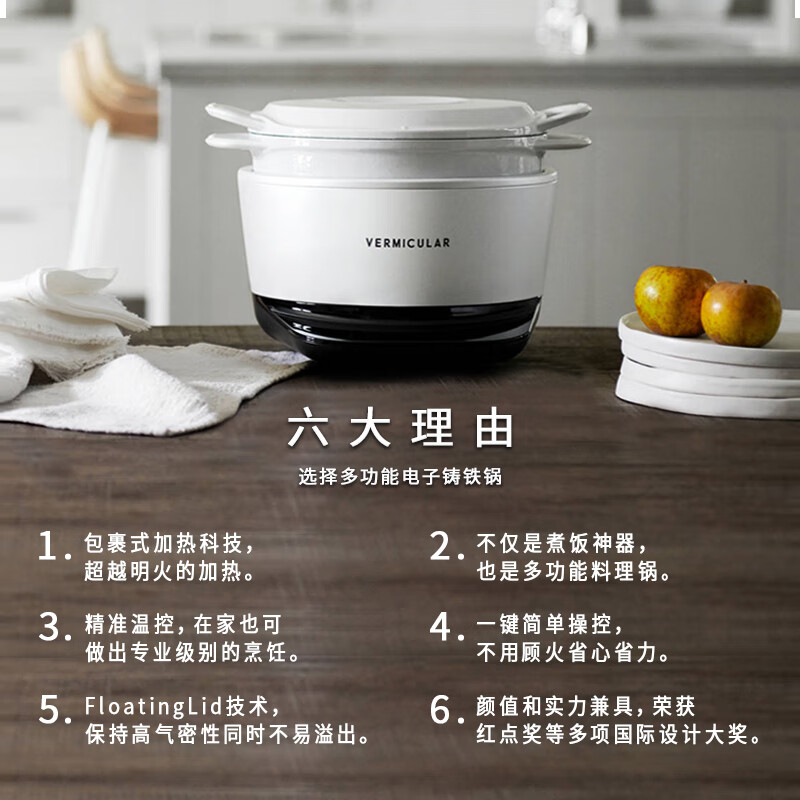 VERMICULAR

六大理由

选择多功能电子铸铁锅

1. 包裹式加热科技，超越明火的加热。

2. 不仅是煮饭神器，也是多功能料理锅。

3. 精准温控，在家也可做出专业级别的烹饪。

4. 一键简单操控，不用顾火省心省力。

5. FloatingLid技术，保持高气密性同时不易溢出。

6. 颜值和实力兼具，荣获红点奖等多项国际设计大奖。