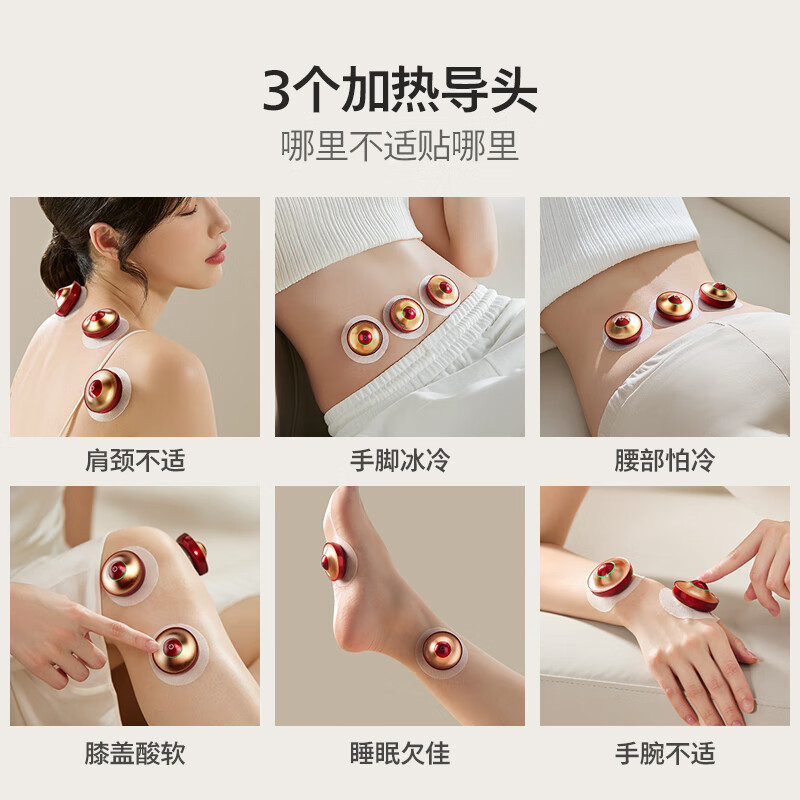 3个加热导头
哪里不适贴哪里

肩颈不适

手脚冰冷

腰部怕冷

膝盖酸软

睡眠欠佳

手腕不适