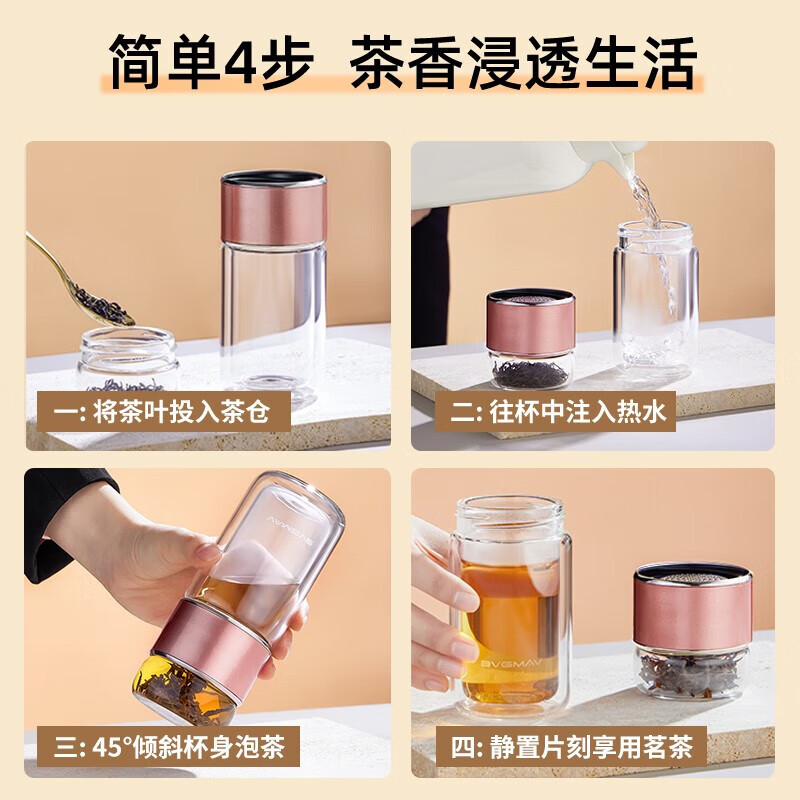 简单4步 茶香浸透生活

一: 将茶叶投入茶仓

二: 往杯中注入热水

BVGMAV

三: 45°倾斜杯身泡茶

BVGMAV

四: 静置片刻享用茗茶