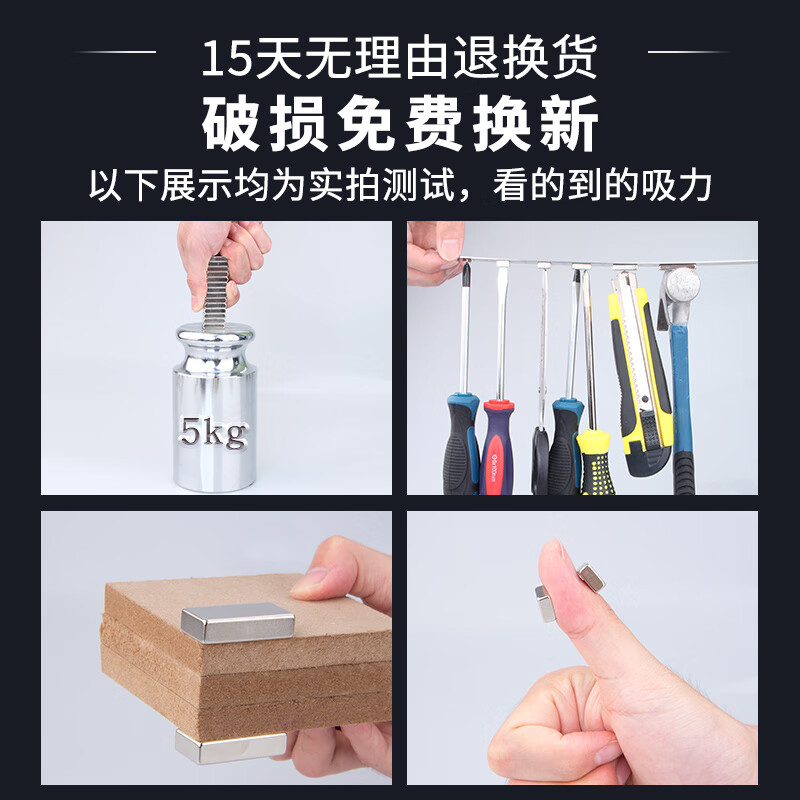 15天无理由退换货

破损免费换新

以下展示均为实拍测试，看的到的吸力

5kg