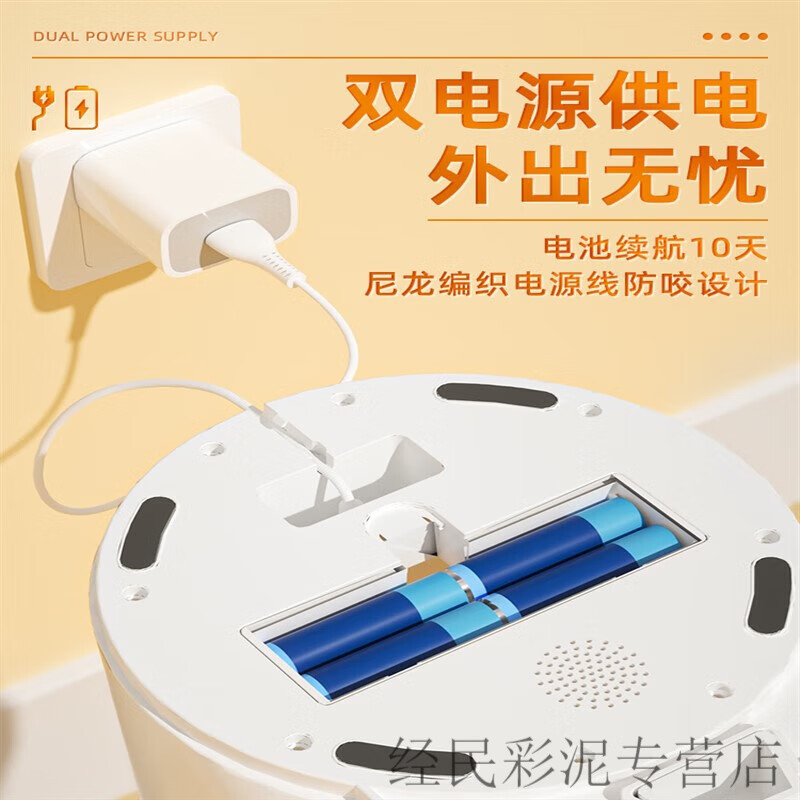 DUAL POWER SUPPLY

双电源供电
外出无忧

电池续航10天
尼龙编织电源线防咬设计

经民彩泥专营店