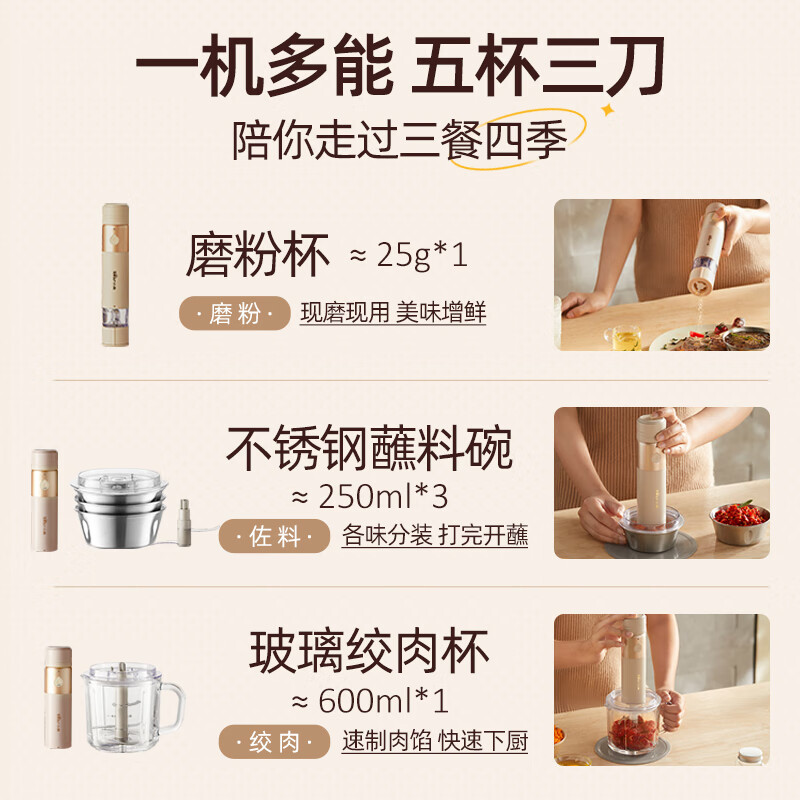 一机多能 五杯三刀

陪你走过三餐四季

磨粉杯 ≈ 25g*1

· 磨 粉 · 现磨现用 美味增鲜

不锈钢蘸料碗

≈ 250ml*3

· 佐 料 · 各味分装 打完开蘸

玻璃绞肉杯

≈ 600ml*1

· 绞 肉 · 速制肉馅 快速下厨