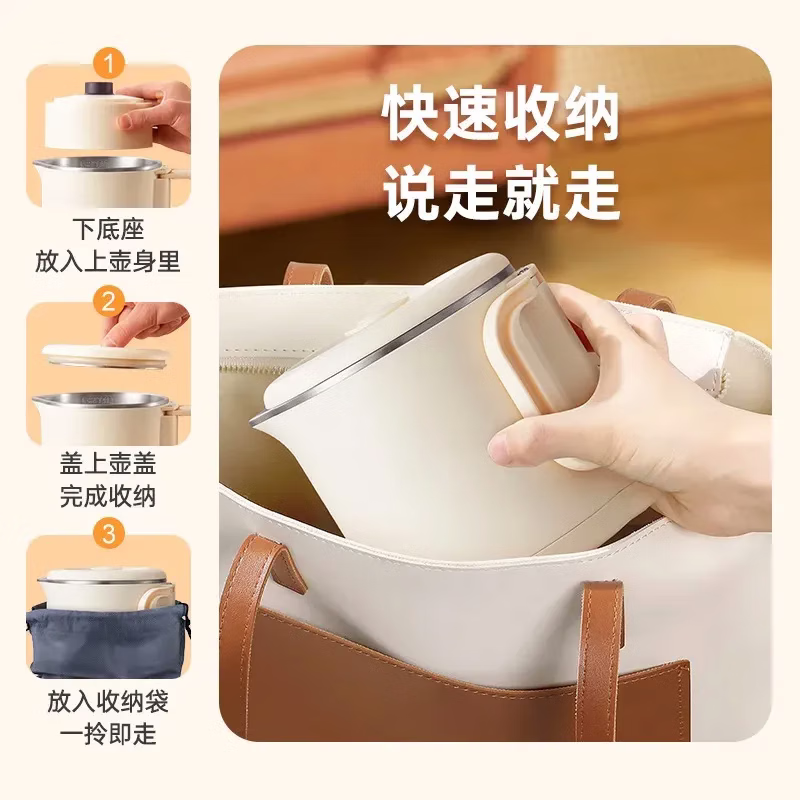 1
下底座
放入上壶身里

2
盖上壶盖
完成收纳

3
放入收纳袋
一拎即走

快速收纳
说走就走