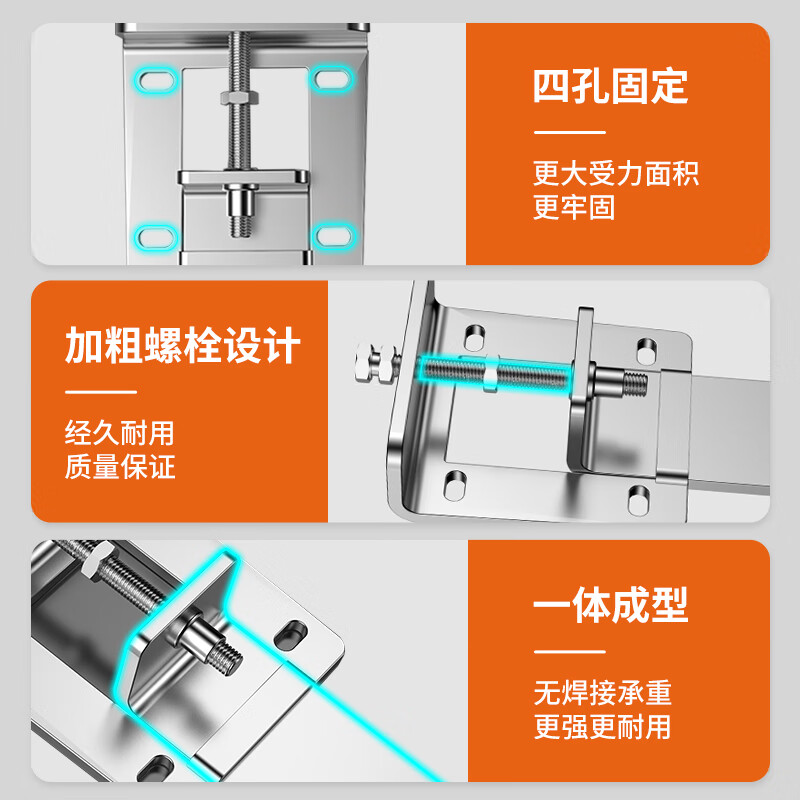 四孔固定

更大受力面积
更牢固

加粗螺栓设计

经久耐用
质量保证

一体成型

无焊接承重
更强更耐用