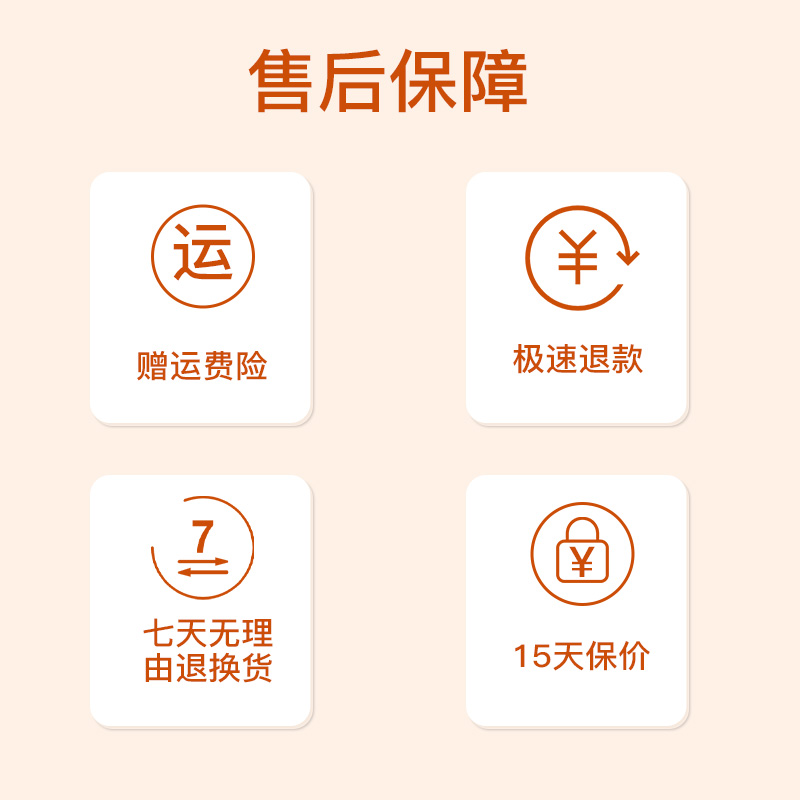 售后保障

运

赠运费险

¥

极速退款

7

七天无理
由退换货

¥

15天保价