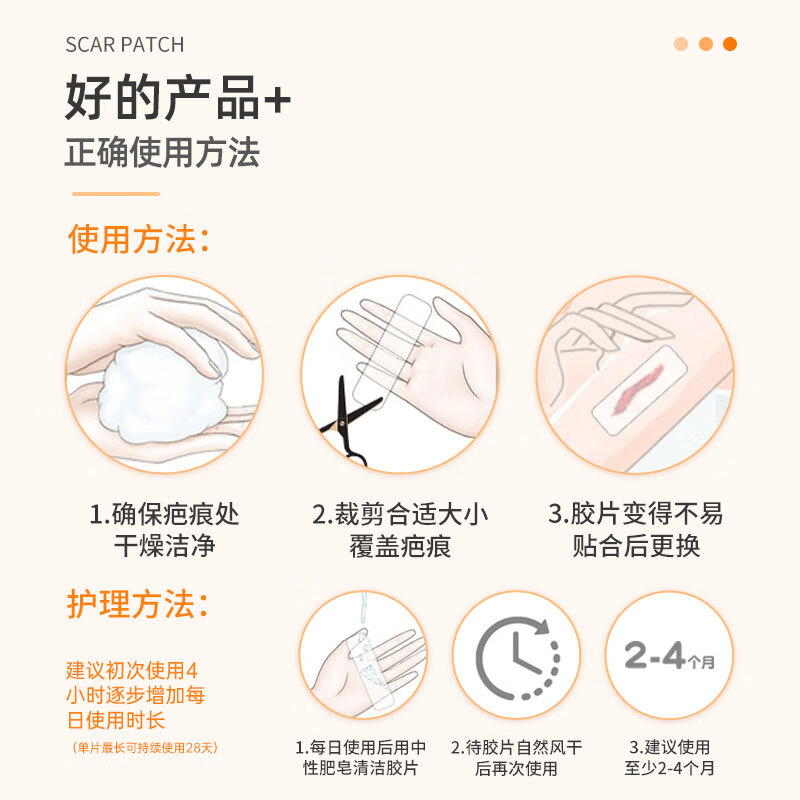 SCAR PATCH

好的产品+
正确使用方法

使用方法：

1.确保疤痕处干燥洁净

2.裁剪合适大小覆盖疤痕

3.胶片变得不易贴合后更换

护理方法：

建议初次使用4小时逐步增加每日使用时长

（单片最长可持续使用28天）

2-4个月

1.每日使用后用中性肥皂清洁胶片

2.待胶片自然风干后再次使用

3.建议使用至少2-4个月