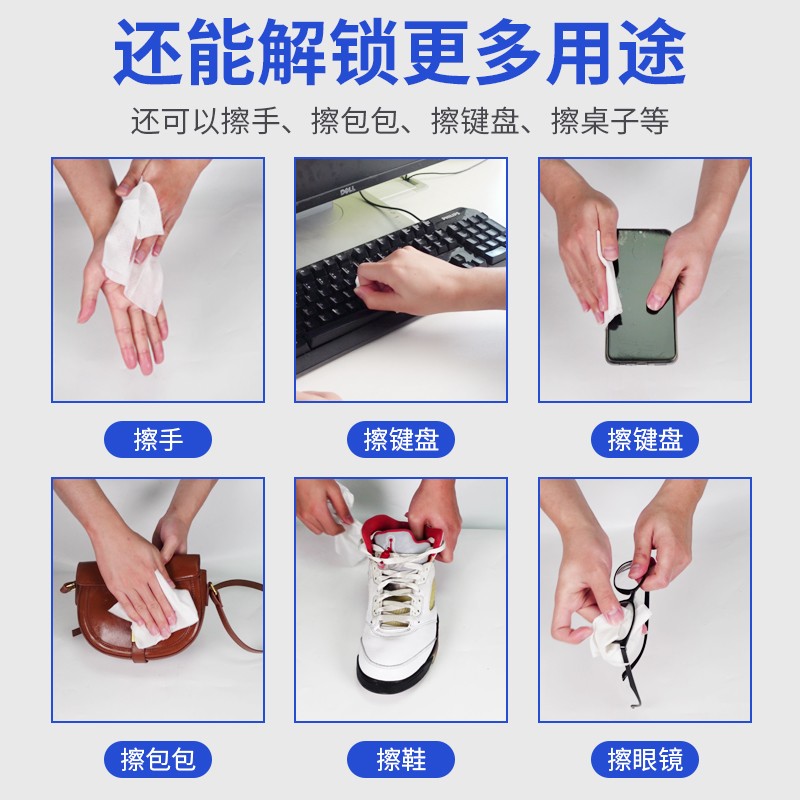 还能解锁更多用途

还可以擦手、擦包包、擦键盘、擦桌子等

DELL

擦手

擦键盘

擦键盘

擦包包

擦鞋

擦眼镜