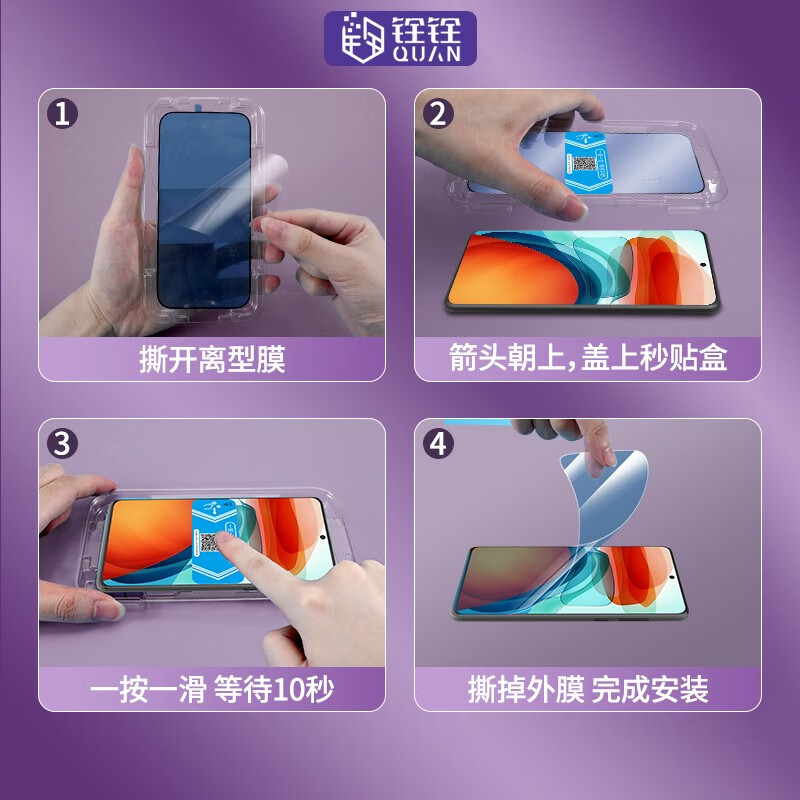 铨铨
QUAN

1
撕开离型膜

2
箭头朝上,盖上秒贴盒

3
一按一滑 等待10秒

4
撕掉外膜 完成安装