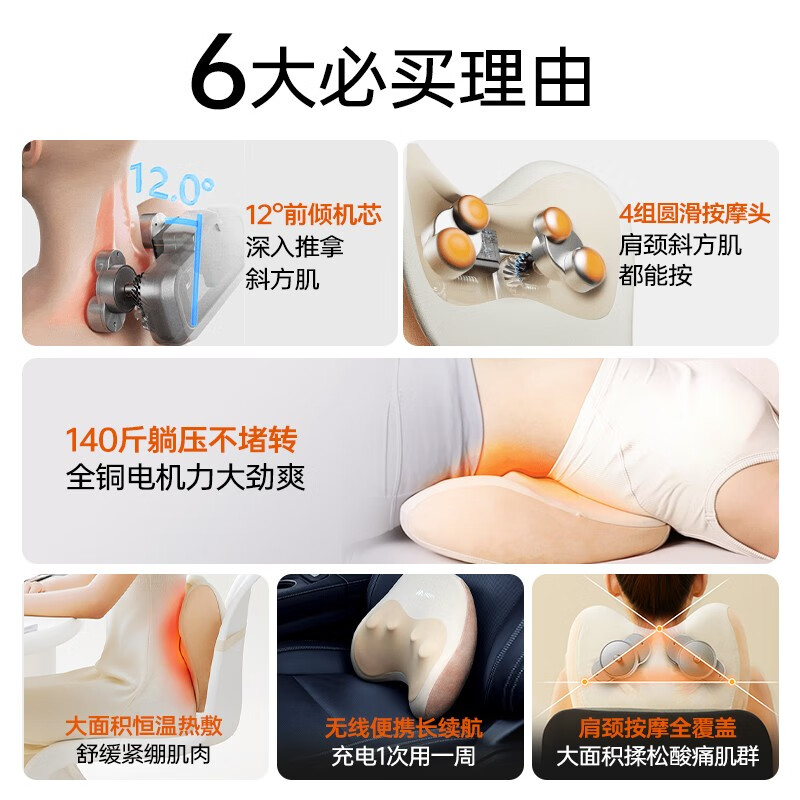 6大必买理由

12.0°

12°前倾机芯
深入推拿
斜方肌

4组圆滑按摩头
肩颈斜方肌
都能按

140斤躺压不堵转
全铜电机力大劲爽

大面积恒温热敷
舒缓紧绷肌肉

无线便携长续航
充电1次用一周

肩颈按摩全覆盖
大面积揉松酸痛肌群