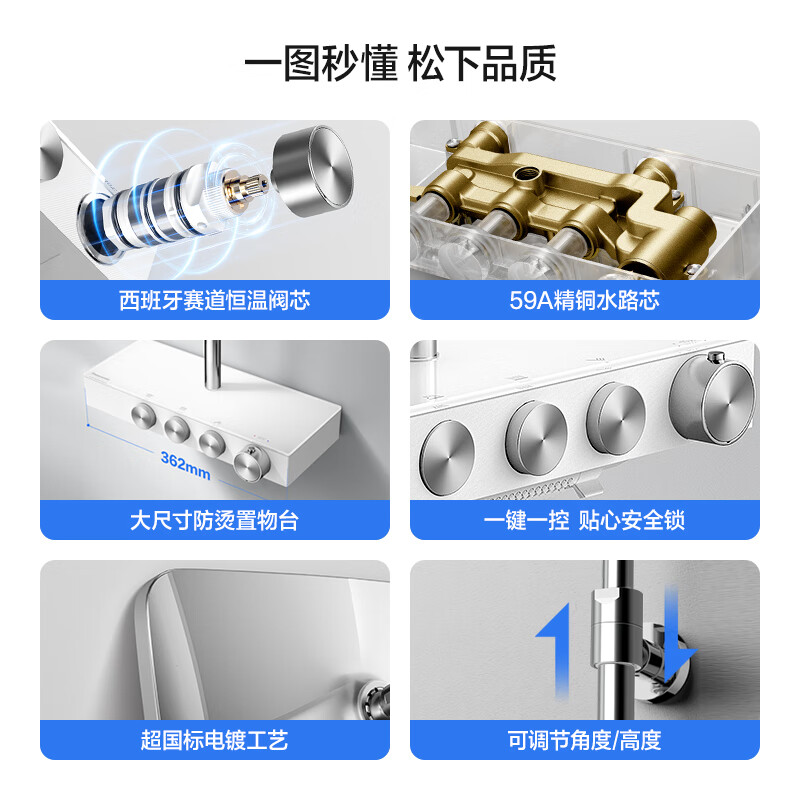 一图秒懂 松下品质

西班牙赛道恒温阀芯

59A精铜水路芯

362mm

大尺寸防烫置物台

一键一控 贴心安全锁

超国标电镀工艺

可调节角度/高度