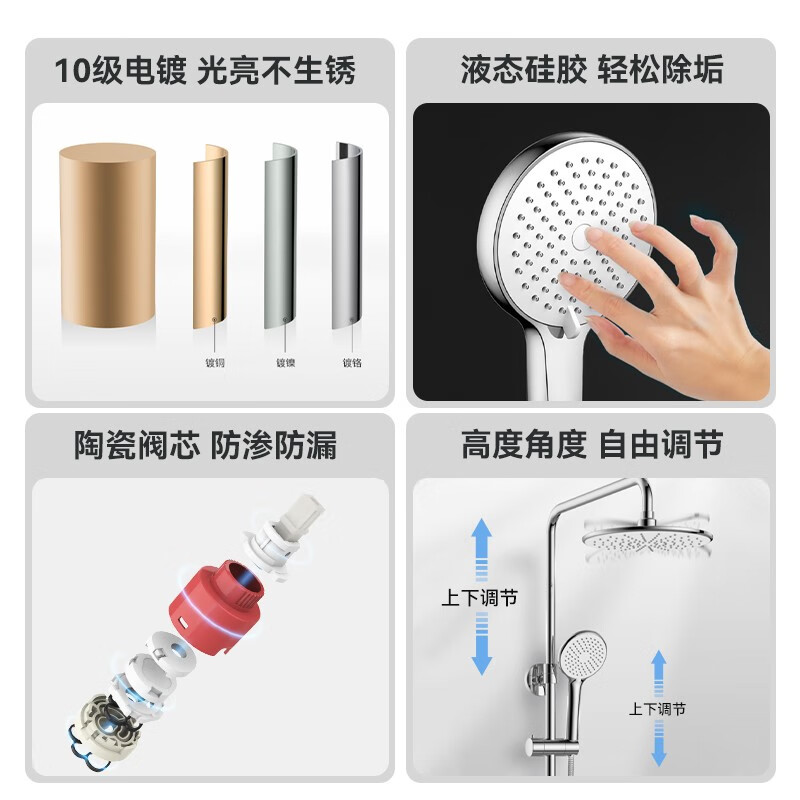 10级电镀 光亮不生锈

镀铜
镀镍
镀铬

液态硅胶 轻松除垢

陶瓷阀芯 防渗防漏

高度角度 自由调节

上下调节

上下调节