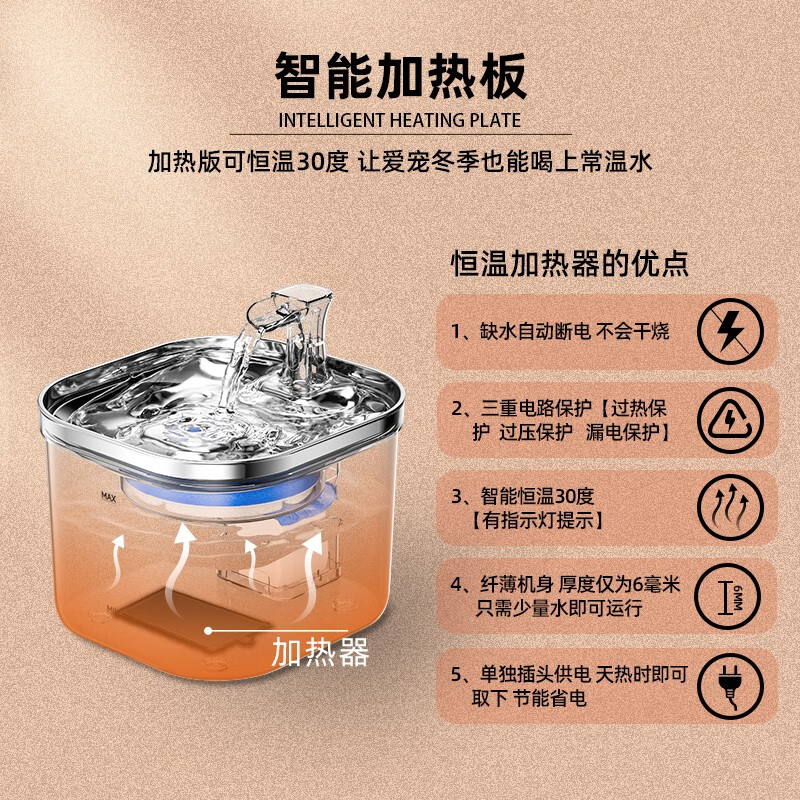 智能加热板
INTELLIGENT HEATING PLATE
加热版可恒温30度 让爱宠冬季也能喝上常温水

恒温加热器的优点

1、缺水自动断电 不会干烧

2、三重电路保护【过热保护 过压保护 漏电保护】

3、智能恒温30度【有指示灯提示】

4、纤薄机身 厚度仅为6毫米 只需少量水即可运行

6MM

5、单独插头供电 天热时即可取下 节能省电

MAX

加热器