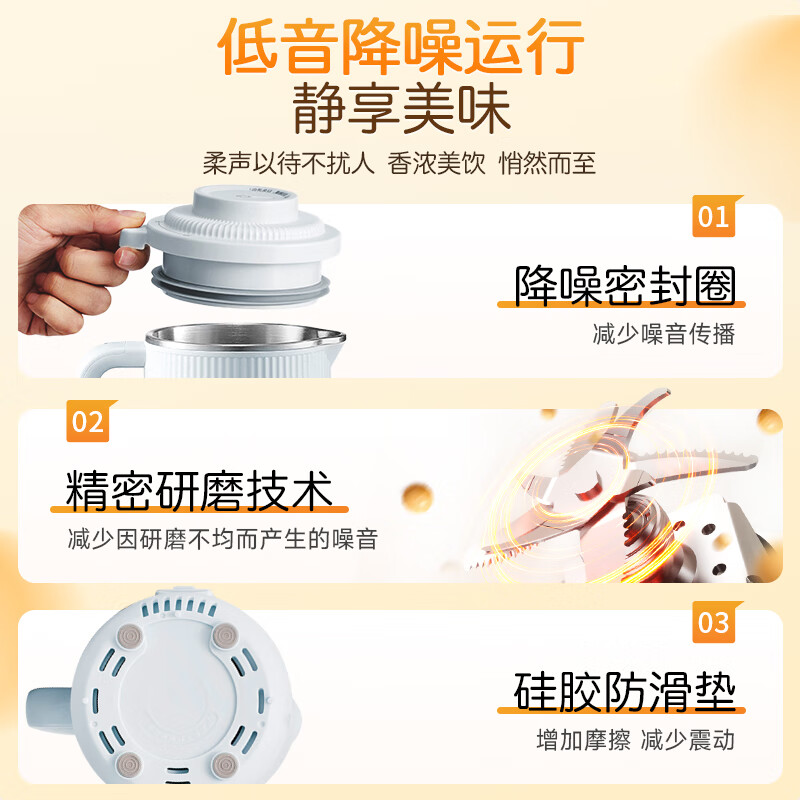 低音降噪运行
静享美味

柔声以待不扰人 香浓美饮 悄然而至

01

降噪密封圈

减少噪音传播

02

精密研磨技术

减少因研磨不均而产生的噪音

03

硅胶防滑垫

增加摩擦 减少震动