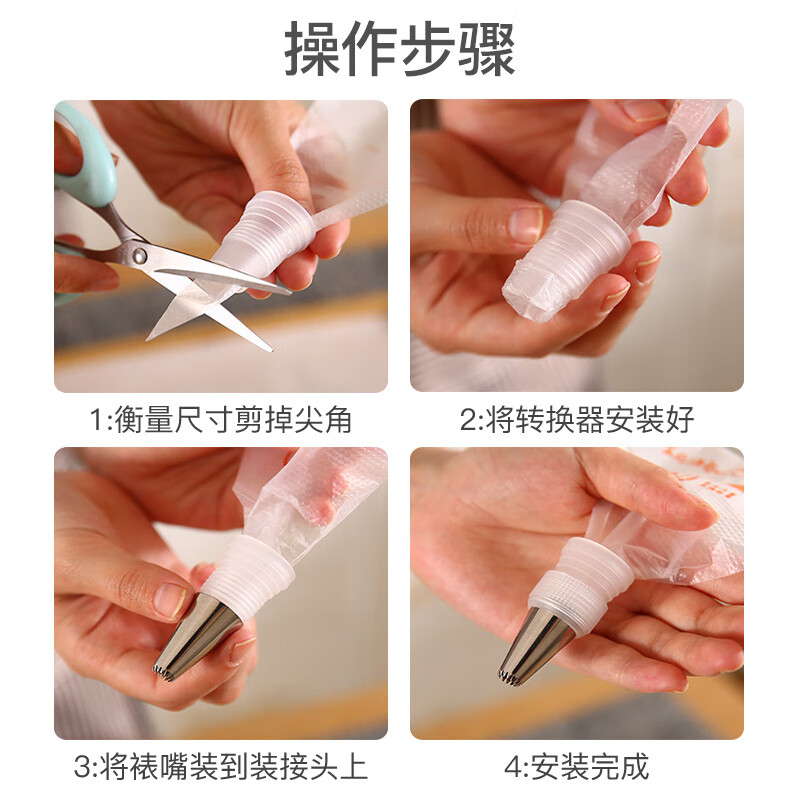 操作步骤

1:衡量尺寸剪掉尖角

2:将转换器安装好

3:将裱嘴装到装接头上

4:安装完成