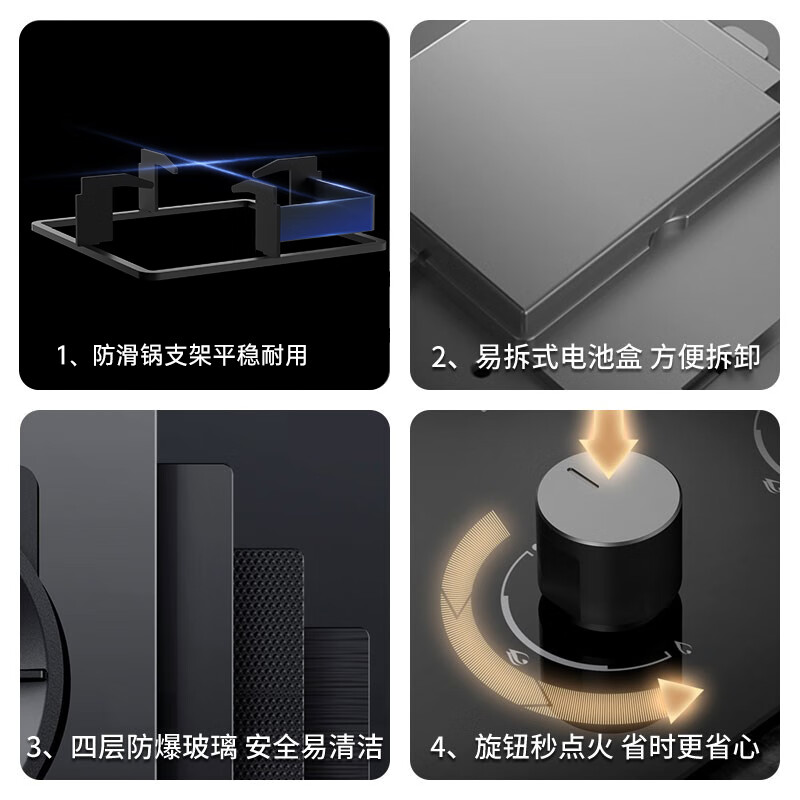 1、防滑锅支架平稳耐用

2、易拆式电池盒 方便拆卸

3、四层防爆玻璃 安全易清洁

4、旋钮秒点火 省时更省心