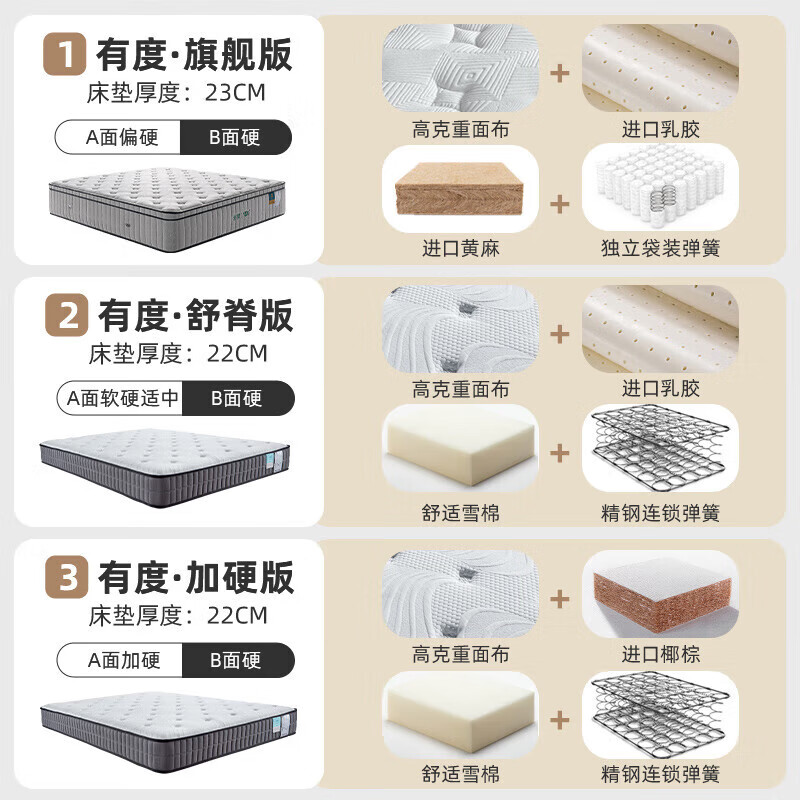 1 有度·旗舰版
床垫厚度：23CM
A面偏硬 B面硬

高克重面布 + 进口乳胶
进口黄麻 + 独立袋装弹簧

2 有度·舒脊版
床垫厚度：22CM
A面软硬适中 B面硬

高克重面布 + 进口乳胶
舒适雪棉 + 精钢连锁弹簧

3 有度·加硬版
床垫厚度：22CM
A面加硬 B面硬

高克重面布 + 进口椰棕
舒适雪棉 + 精钢连锁弹簧