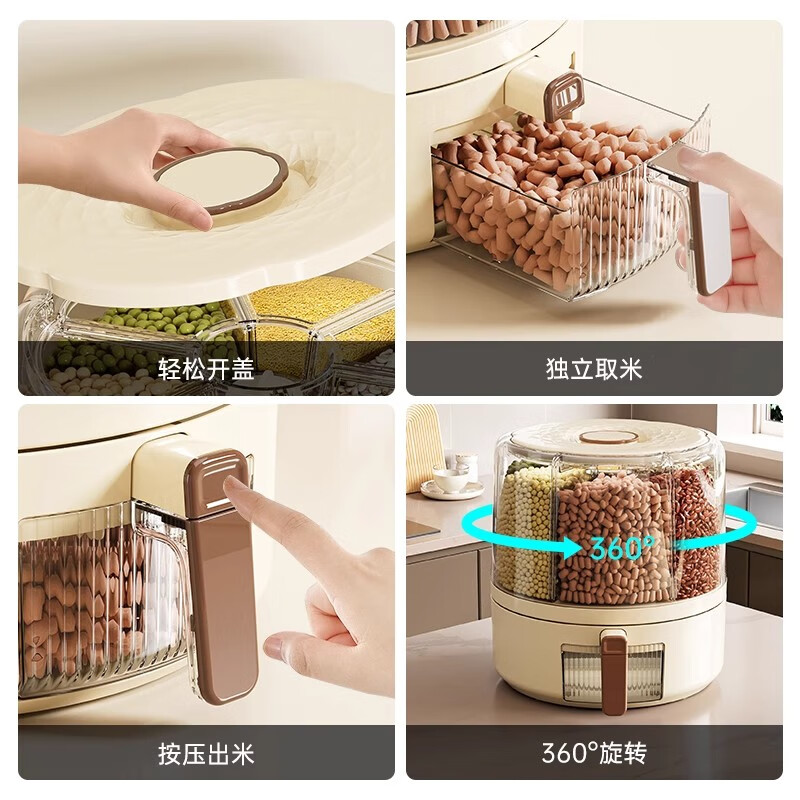 轻松开盖

独立取米

按压出米

360°

360°旋转